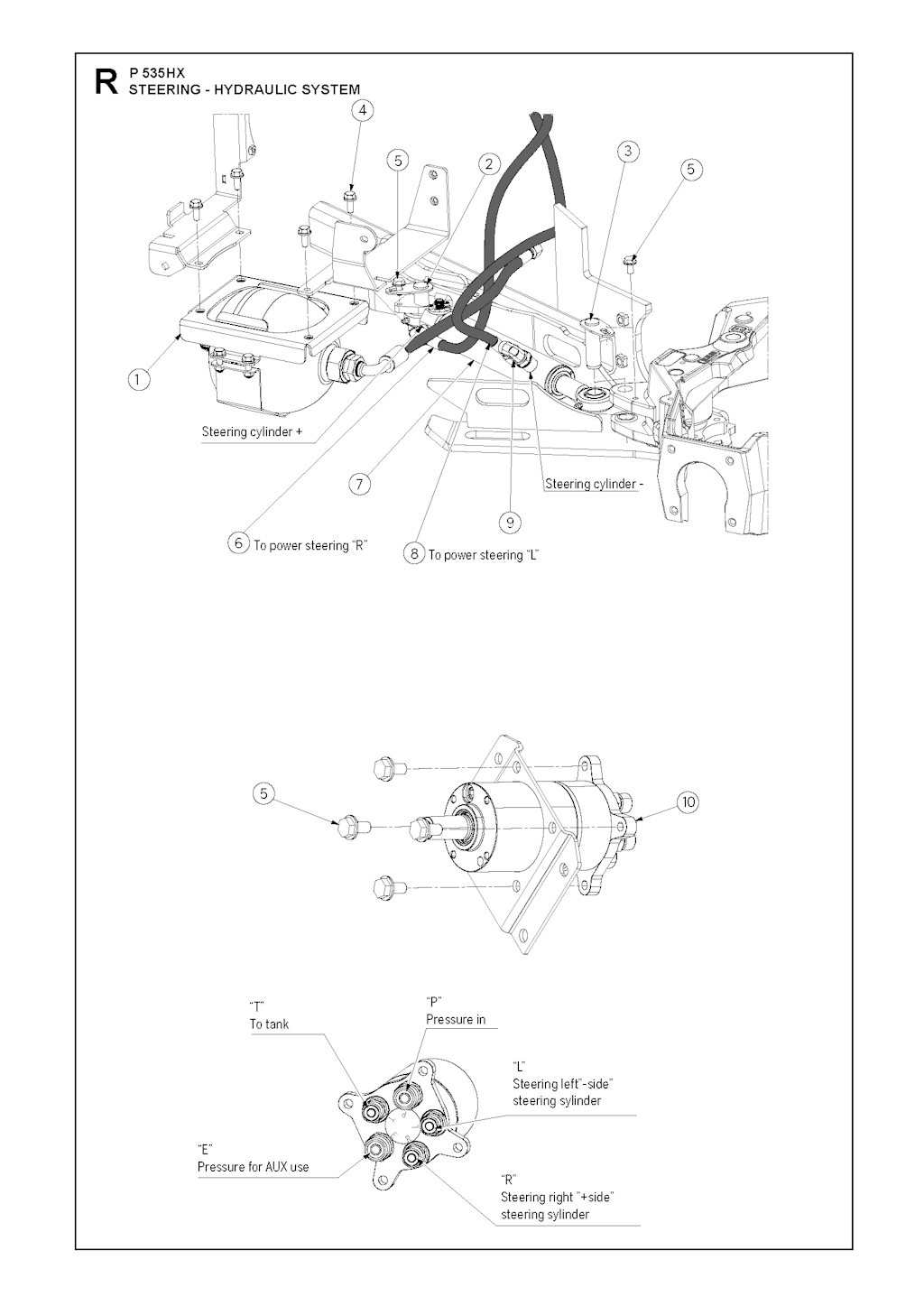 R P 535HX
STEERING - HYDRAULIC SYSTEM

4
5
2
3
5
1
Steering cylinder +
7
Steering cylinder -
9
6 To power steering "R"
8 To power steering "L"

5
10

"T"
To tank

"P"
Pressure in

"L"
Steering left"-side"
steering sylinder

"E"
Pressure for AUX use

"R"
Steering right "+side"
steering sylinder