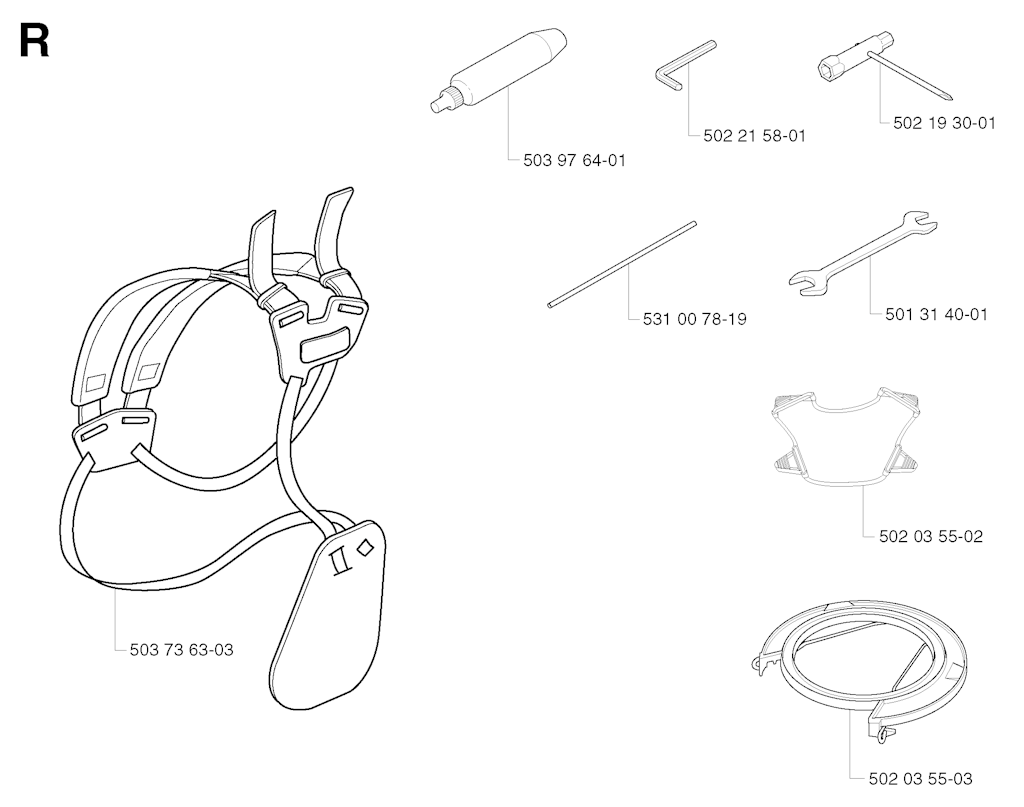 R

503 97 64-01

502 21 58-01

502 19 30-01

531 00 78-19

501 31 40-01

502 03 55-02

503 73 63-03

502 03 55-03