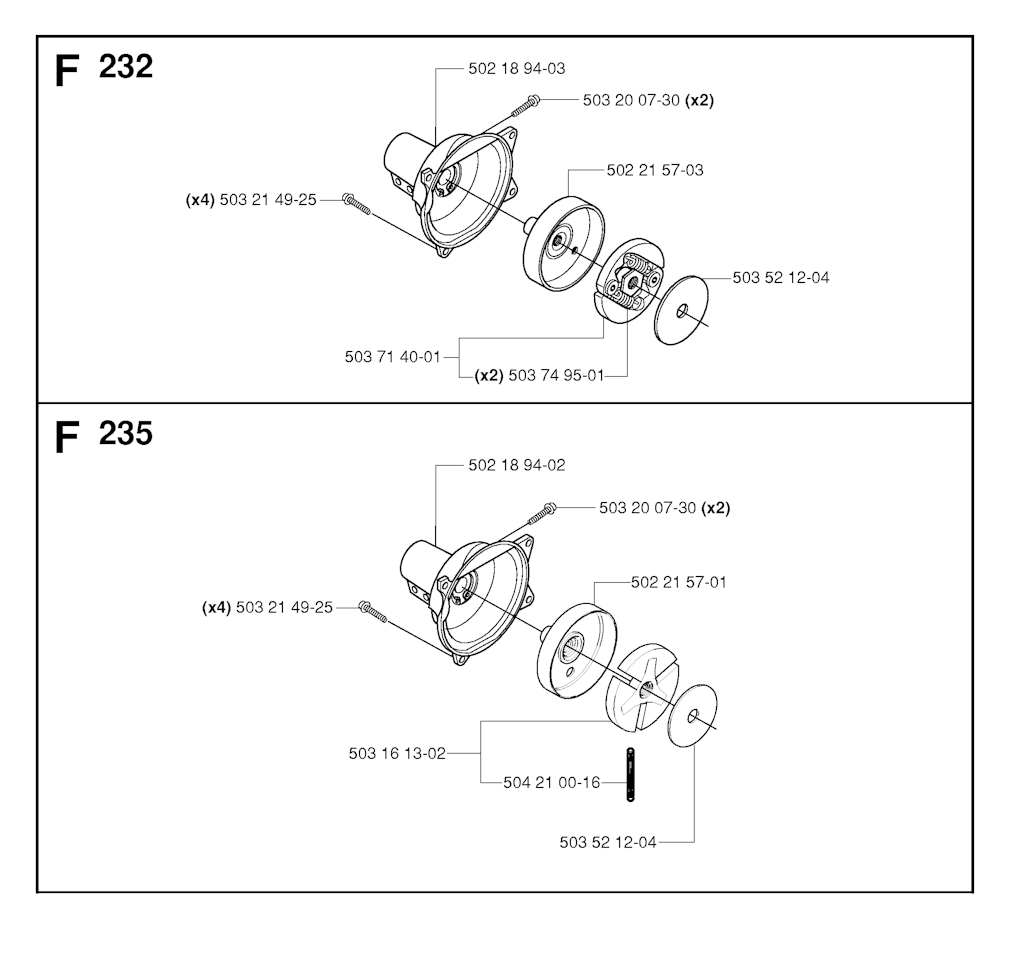 F 232

502 18 94-03
503 20 07-30 (x2)
502 21 57-03
(x4) 503 21 49-25
503 52 12-04
503 71 40-01
(x2) 503 74 95-01

F 235

502 18 94-02
503 20 07-30 (x2)
502 21 57-01
(x4) 503 21 49-25
503 16 13-02
504 21 00-16
503 52 12-04