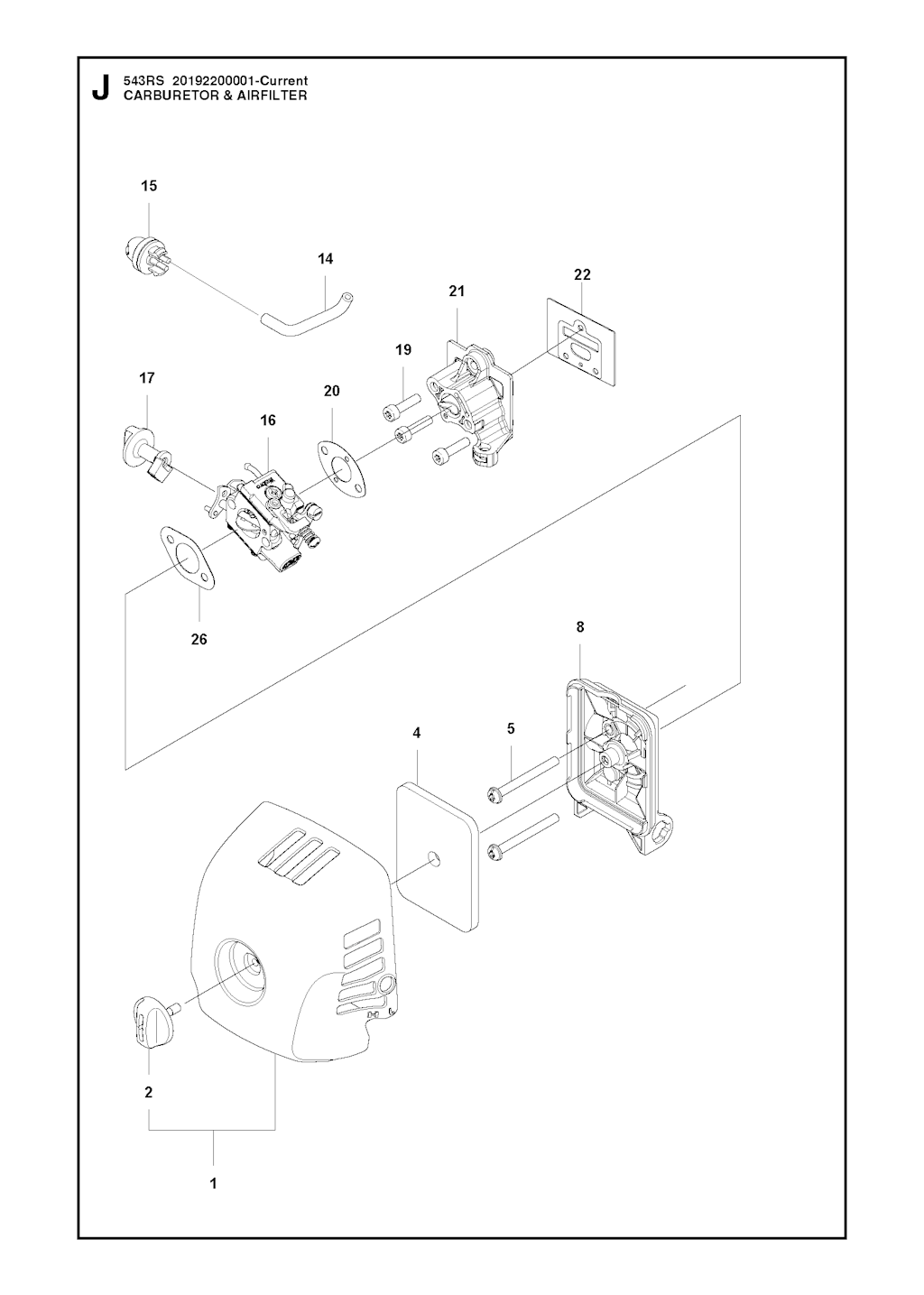 J 543RS 20192200001-Current
CARBURETOR & AIRFILTER

15

14

22

21

19

17

20

16

26

8

4

5

2

1