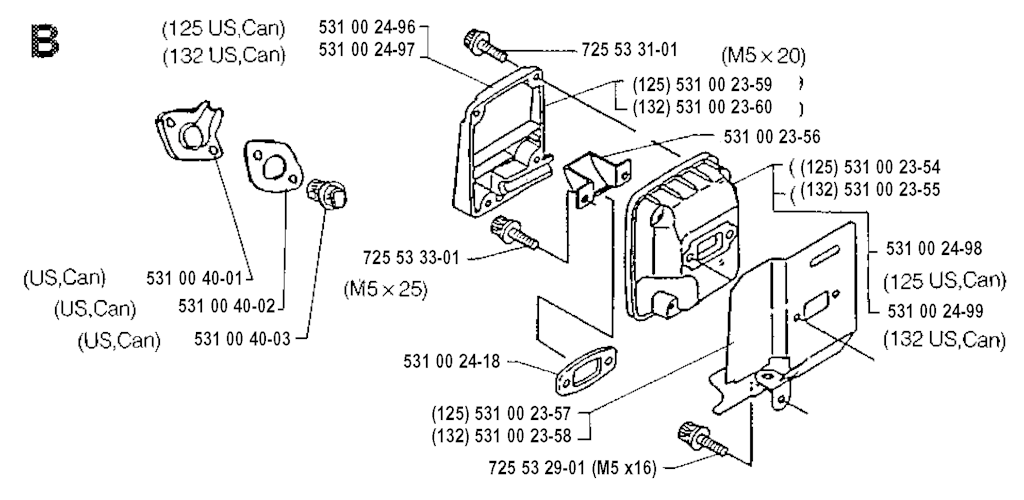 B

(125 US,Can)
(132 US,Can)

531 00 24-96
531 00 24-97

725 53 31-01

(M5 × 20)

(125) 531 00 23-59
(132) 531 00 23-60

531 00 23-56

(125) 531 00 23-54
(132) 531 00 23-55

531 00 24-98
(125 US,Can)
531 00 24-99
(132 US,Can)

725 53 33-01
(M5 × 25)

(US,Can) 531 00 40-01
(US,Can) 531 00 40-02
(US,Can) 531 00 40-03

531 00 24-18

(125) 531 00 23-57
(132) 531 00 23-58

725 53 29-01 (M5 x16)