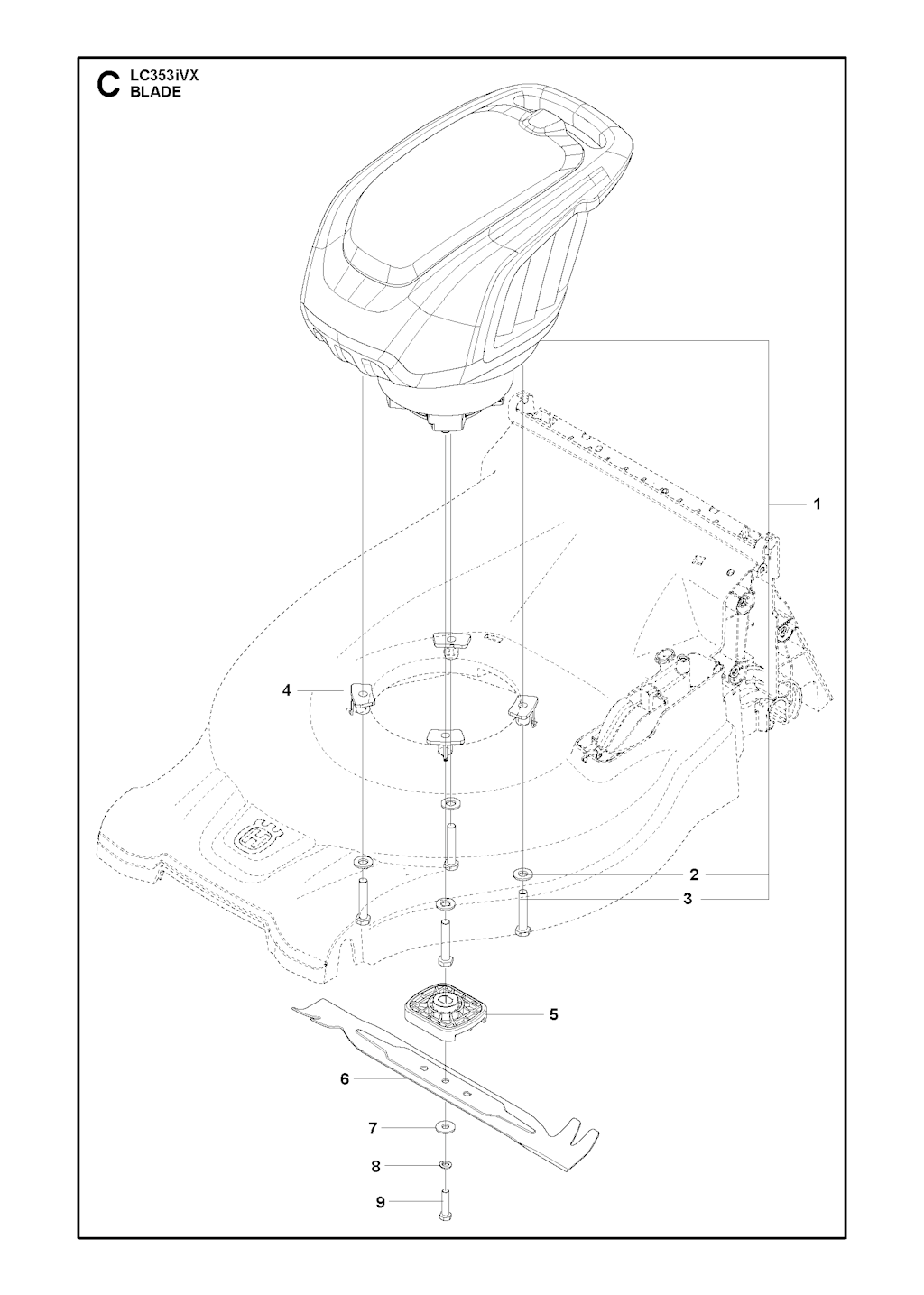 C LC353iVX
BLADE

1
4
2
3
5
6
7
8
9