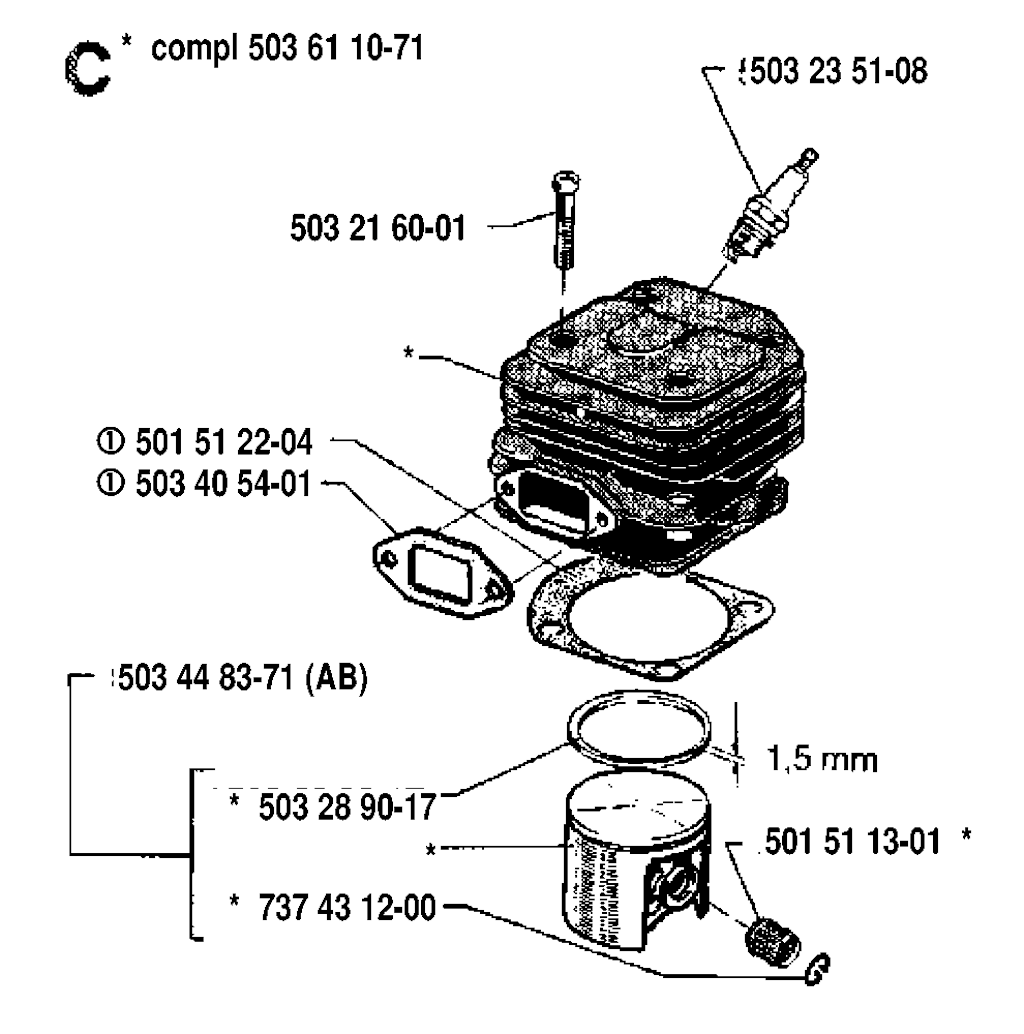 C * compl 503 61 10-71

503 23 51-08

503 21 60-01

*

① 501 51 22-04
① 503 40 54-01

503 44 83-71 (AB)

1,5 mm

* 503 28 90-17

*

501 51 13-01 *

* 737 43 12-00