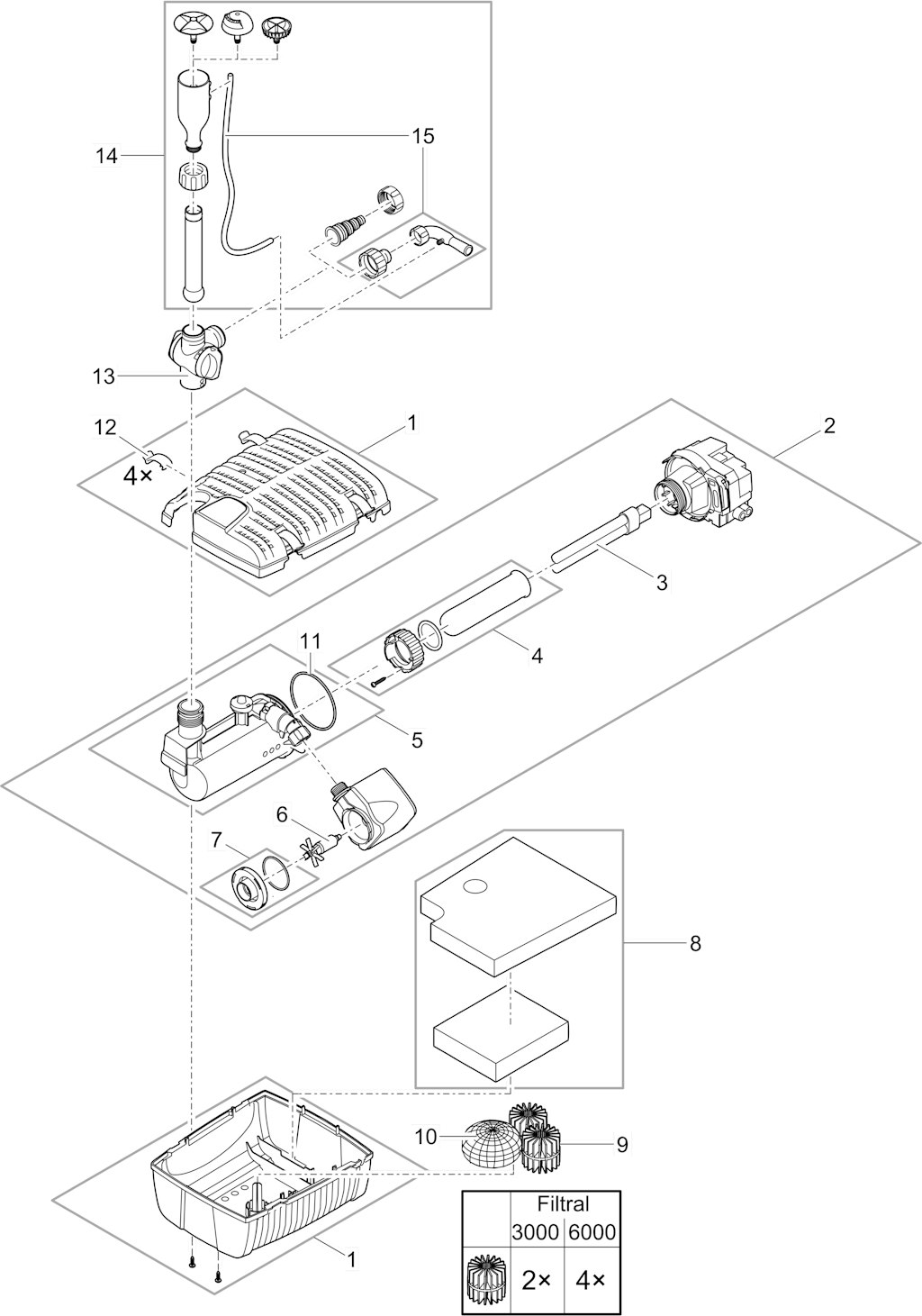 14

15

13

12

4×

1

2

3

4

11

5

6

7

8

10

9

1

| | Filtral | |
|---|---|---|
| | 3000 | 6000 |
| | 2× | 4× |