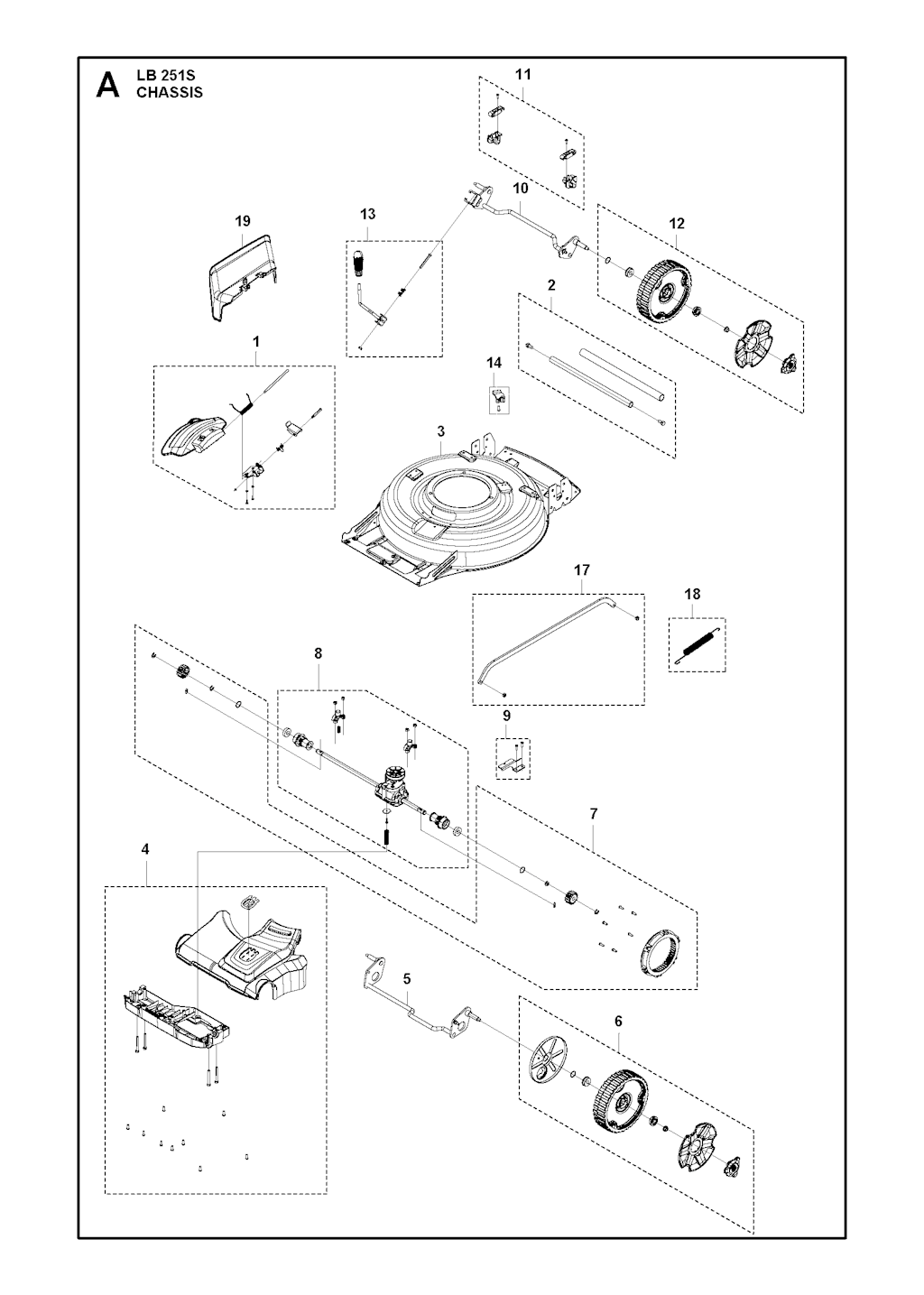 A LB 251S
CHASSIS

11
10
19
13
12
2
1
14
3
17
18
8
9
7
4
5
6