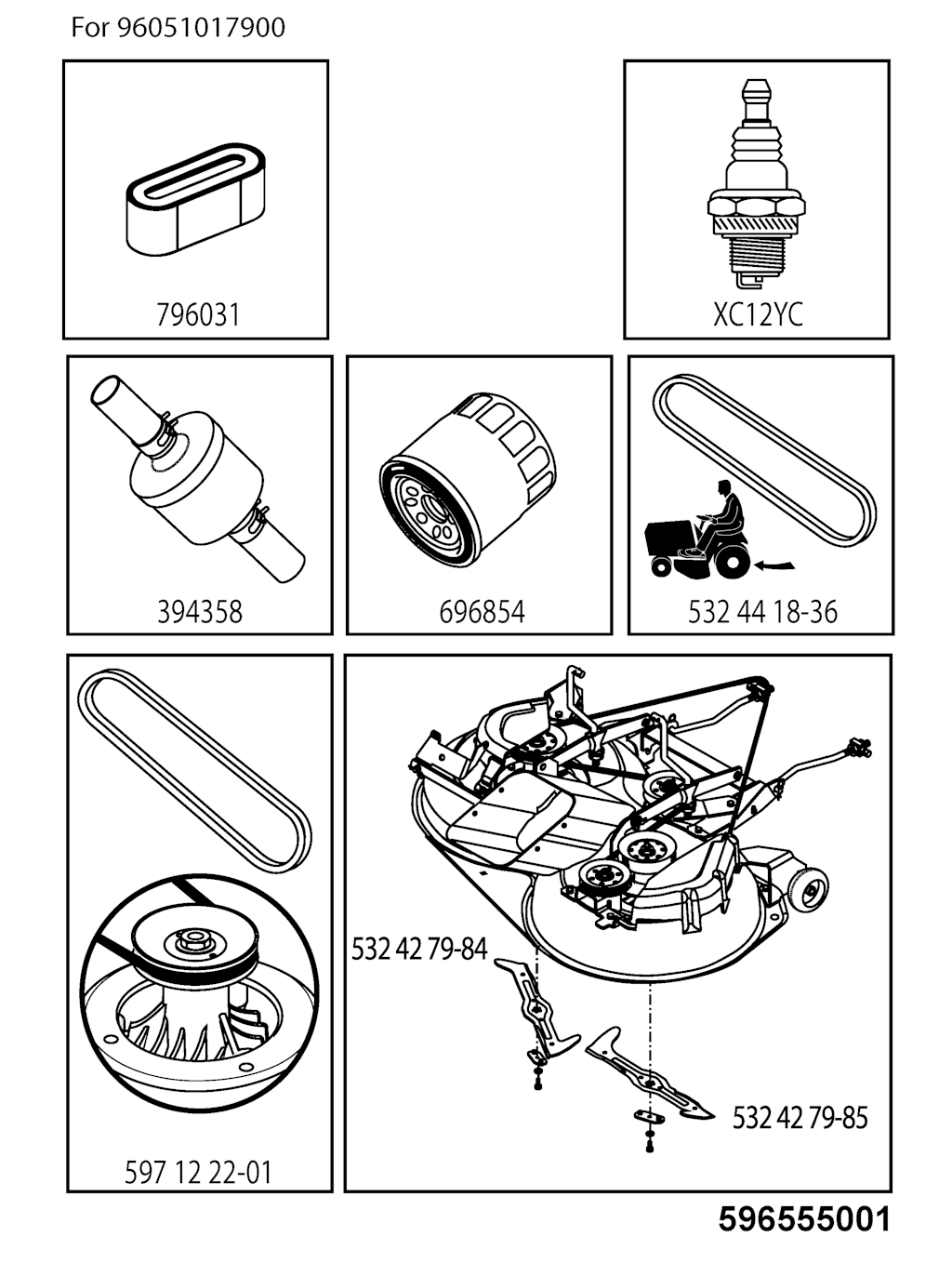 For 96051017900

796031

XC12YC

394358

696854

532 44 18-36

597 12 22-01

532 42 79-84

532 42 79-85

596555001