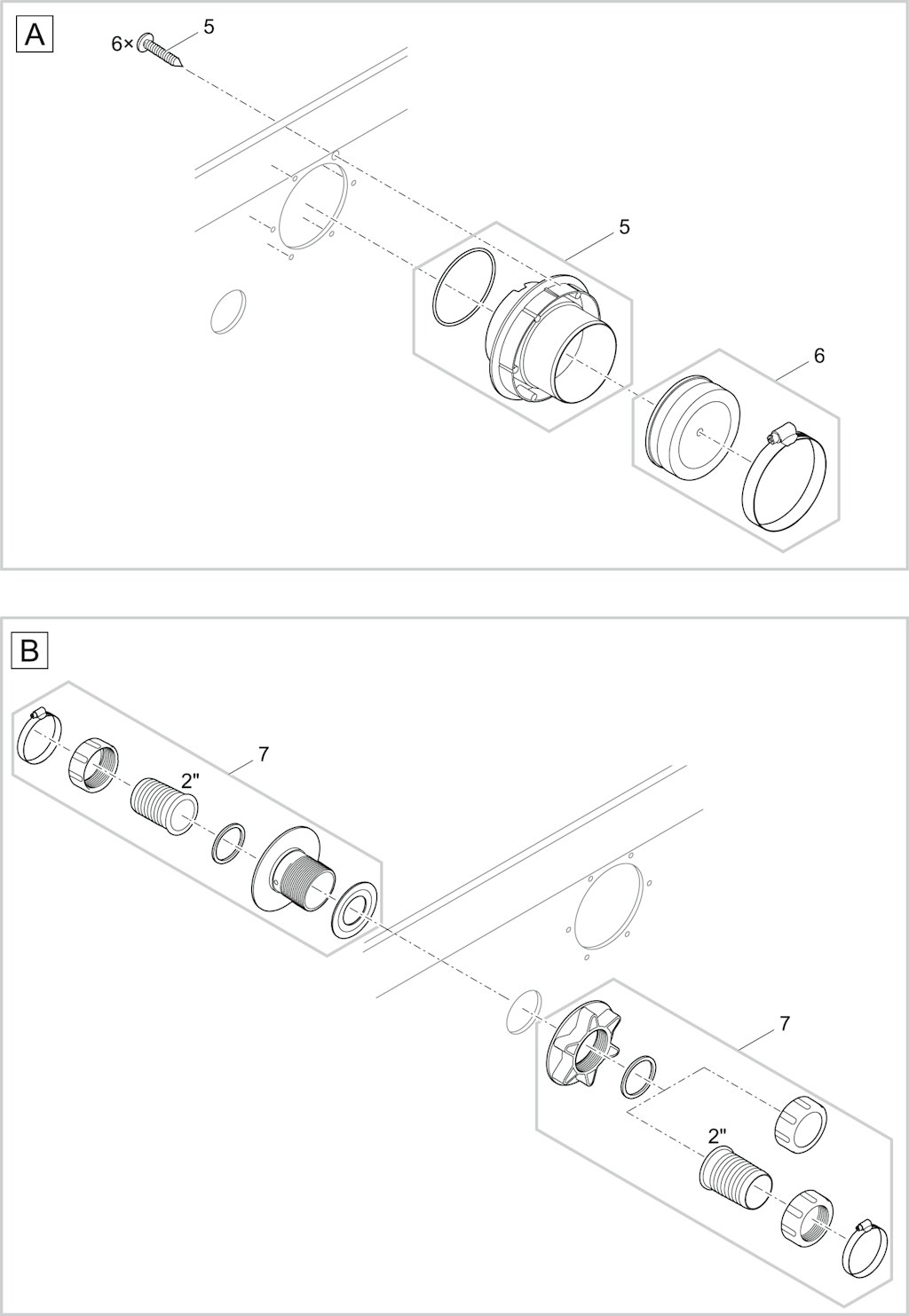 A

6×

5

5

6

B

7

2"

7

2"