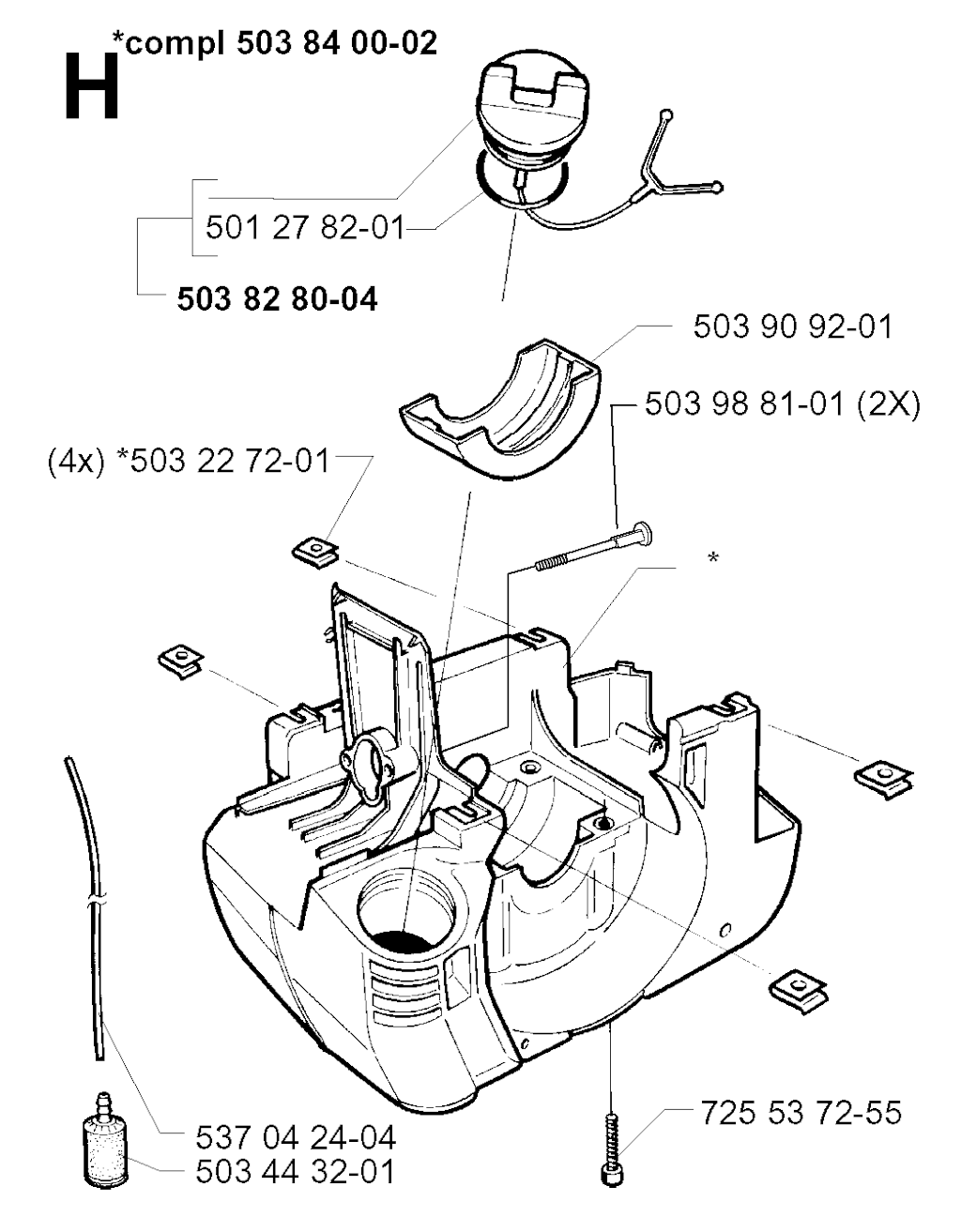 H

*compl 503 84 00-02

501 27 82-01

503 82 80-04

503 90 92-01

503 98 81-01 (2X)

(4x) *503 22 72-01

*

725 53 72-55

537 04 24-04

503 44 32-01