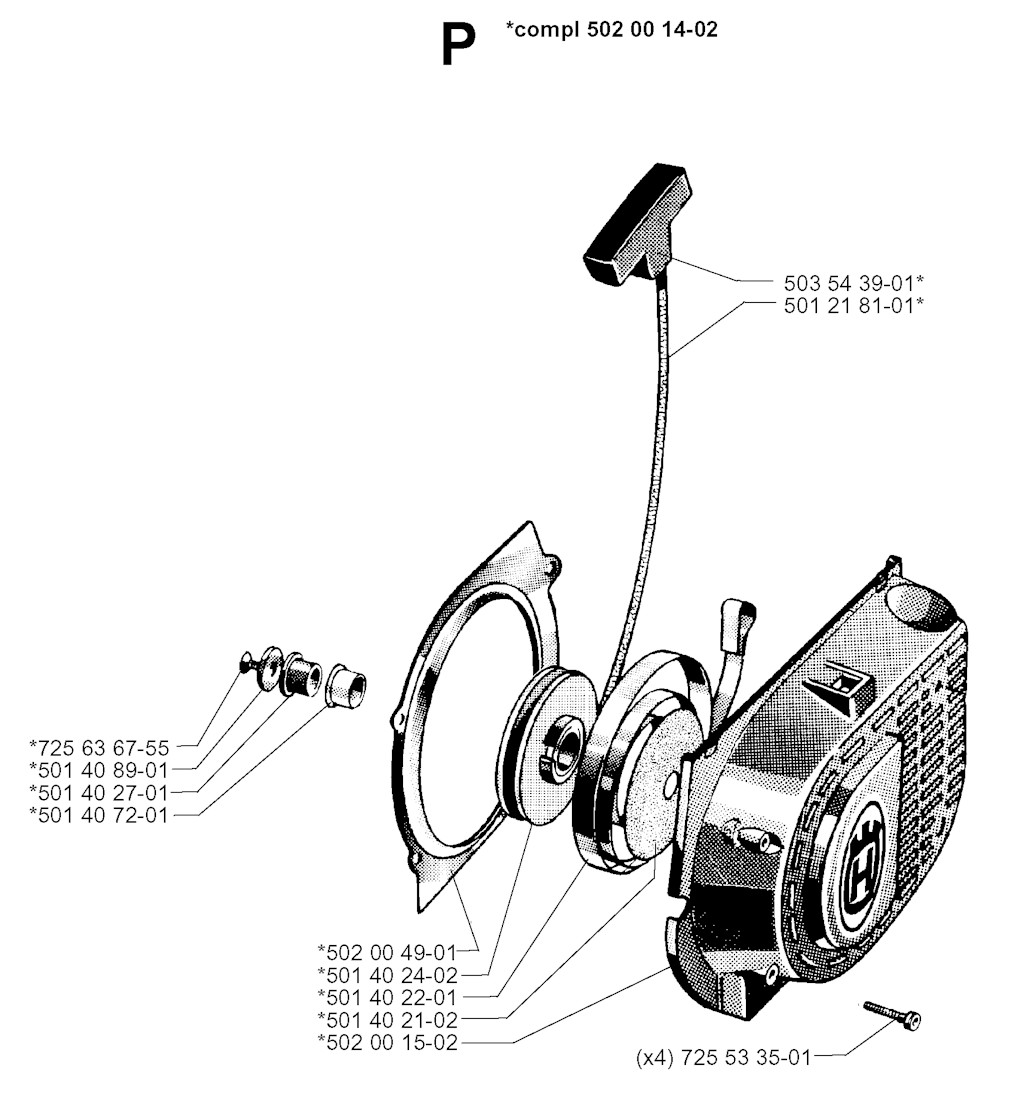 P *compl 502 00 14-02

503 54 39-01*
501 21 81-01*

*725 63 67-55
*501 40 89-01
*501 40 27-01
*501 40 72-01

*502 00 49-01
*501 40 24-02
*501 40 22-01
*501 40 21-02
*502 00 15-02

(x4) 725 53 35-01