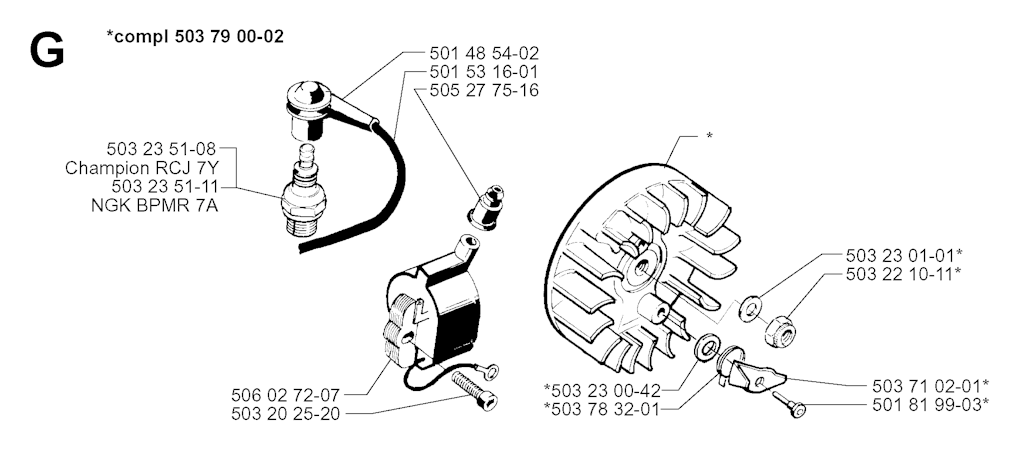 G

*compl 503 79 00-02

501 48 54-02
501 53 16-01
505 27 75-16

503 23 51-08
Champion RCJ 7Y
503 23 51-11
NGK BPMR 7A

*

503 23 01-01*
503 22 10-11*

506 02 72-07
503 20 25-20

*503 23 00-42
*503 78 32-01

503 71 02-01*
501 81 99-03*