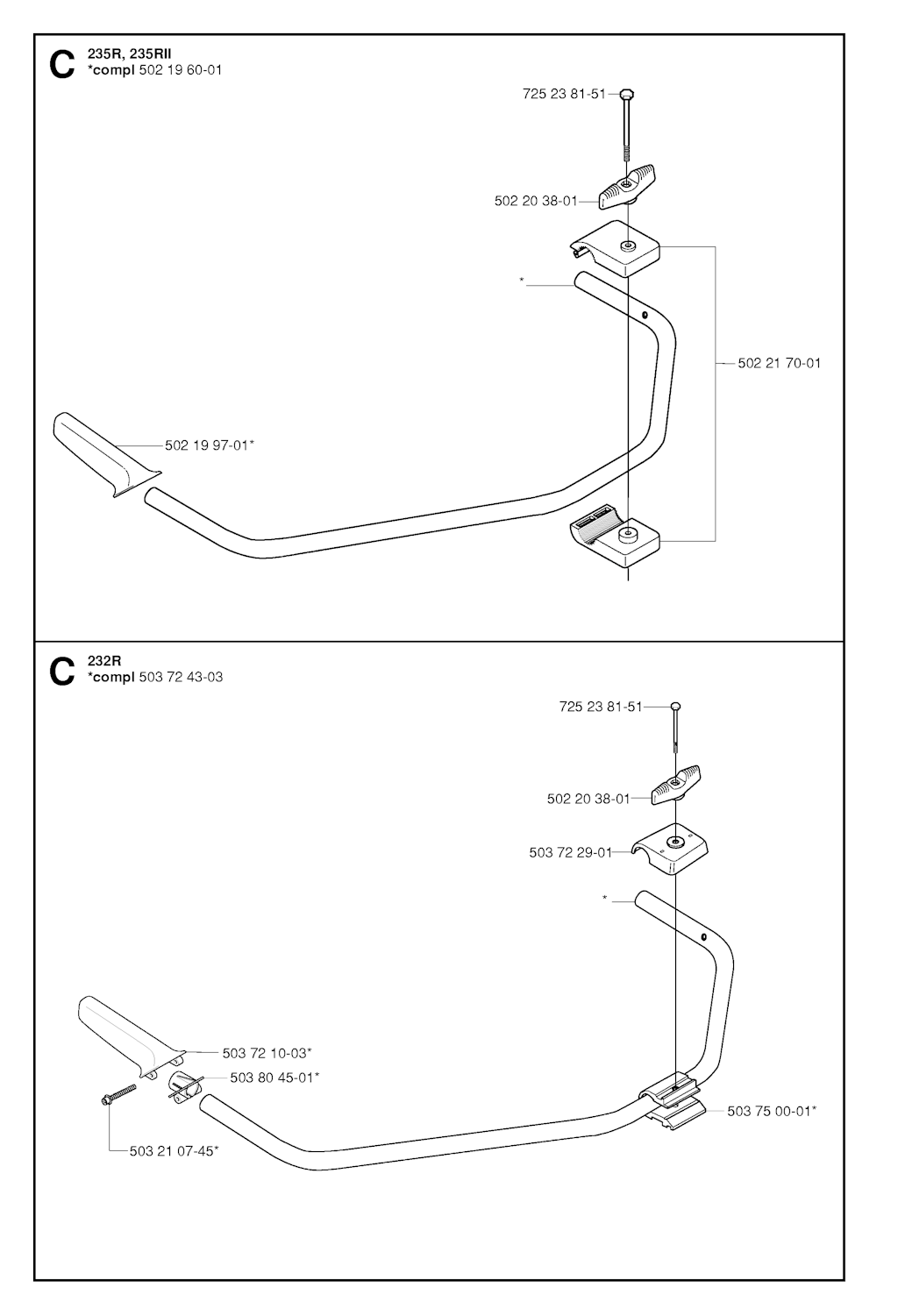 C 235R, 235RII
*compl 502 19 60-01

725 23 81-51

502 20 38-01

*

502 21 70-01

502 19 97-01*

C 232R
*compl 503 72 43-03

725 23 81-51

502 20 38-01

503 72 29-01

*

503 72 10-03*

503 80 45-01*

503 75 00-01*

503 21 07-45*