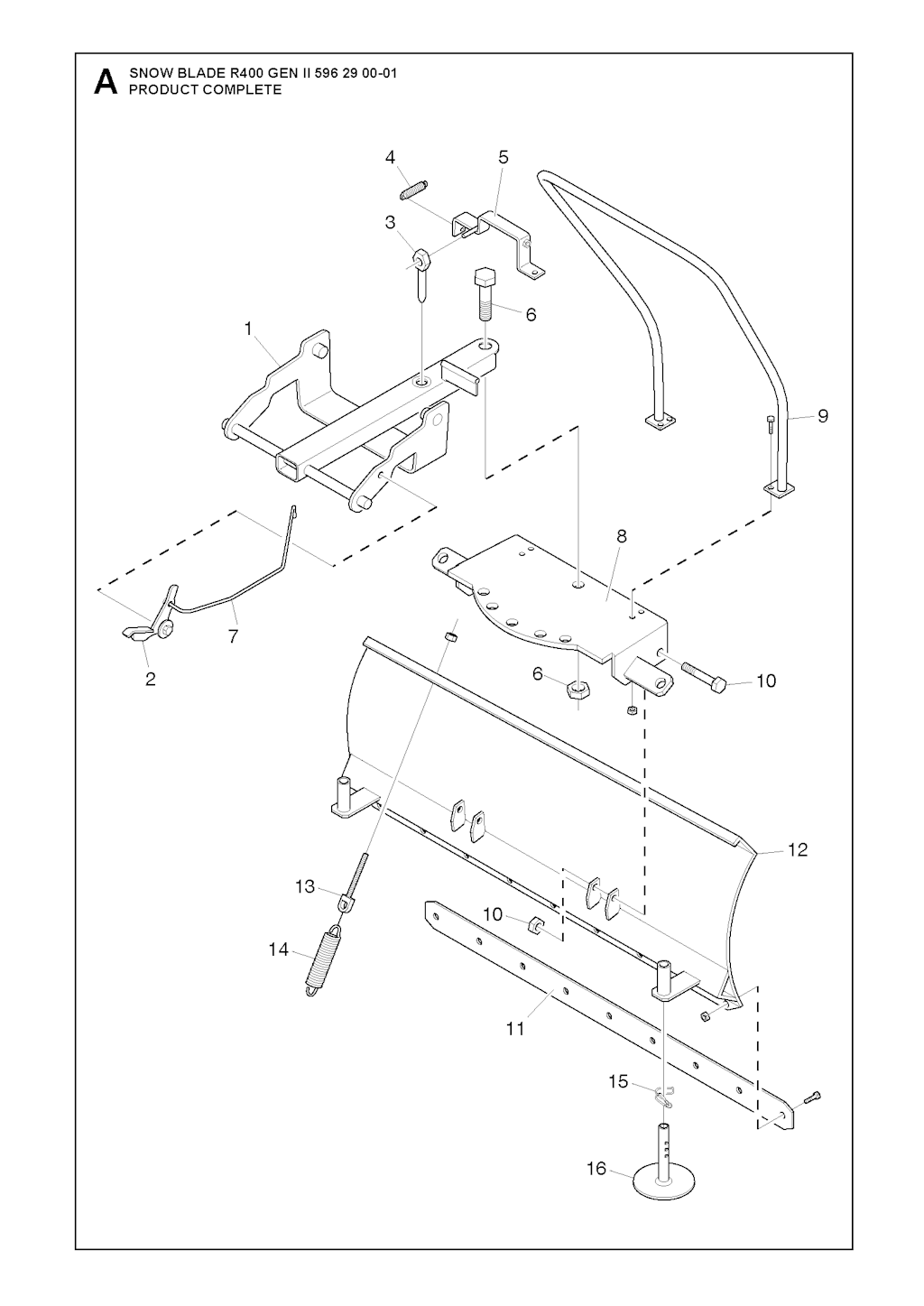 A SNOW BLADE R400 GEN II 596 29 00-01
PRODUCT COMPLETE

4
5
3
6
1
9
8
7
2
6
10
12
13
10
14
11
15
16