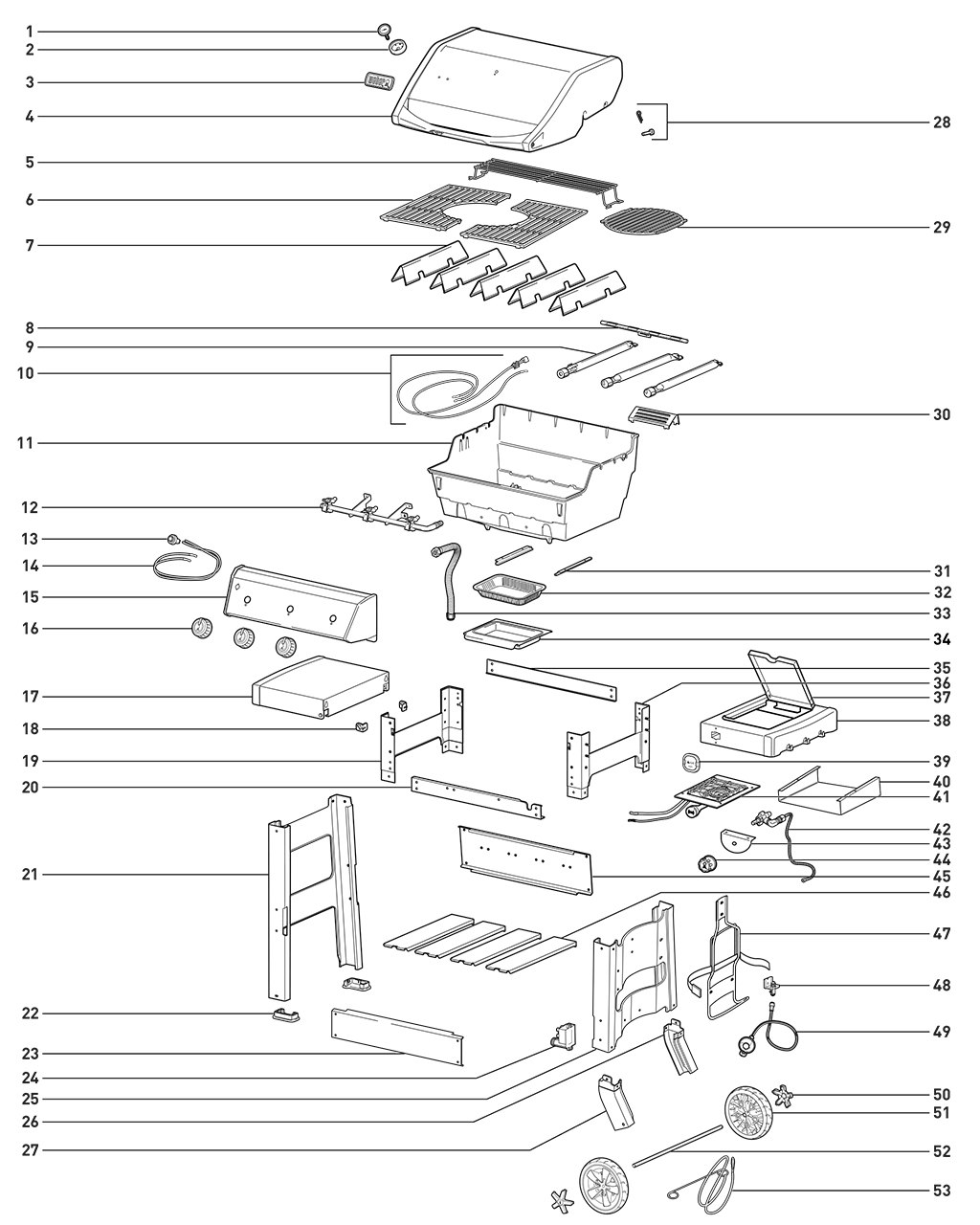 1
2
3
4
5
6
7
8
9
10
11
12
13
14
15
16
17
18
19
20
21
22
23
24
25
26
27
28
29
30
31
32
33
34
35
36
37
38
39
40
41
42
43
44
45
46
47
48
49
50
51
52
53