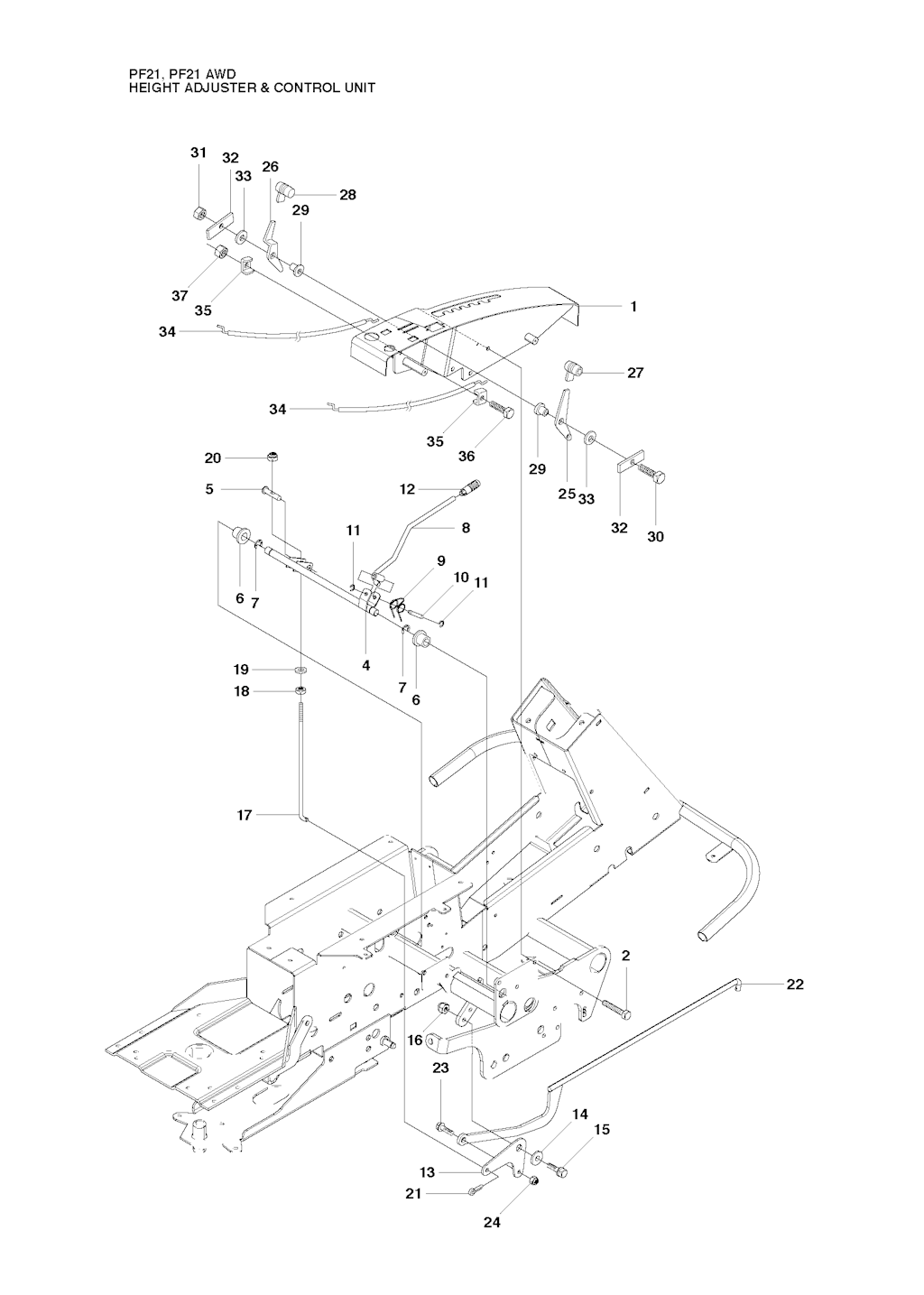 PF21, PF21 AWD
HEIGHT ADJUSTER & CONTROL UNIT

31
32
33
26
28
29
37
35
34
1
27
34
35
36
29
25
33
32
30
20
5
12
8
11
9
10
11
6
7
4
7
6
19
18
17
2
22
16
23
14
15
13
21
24