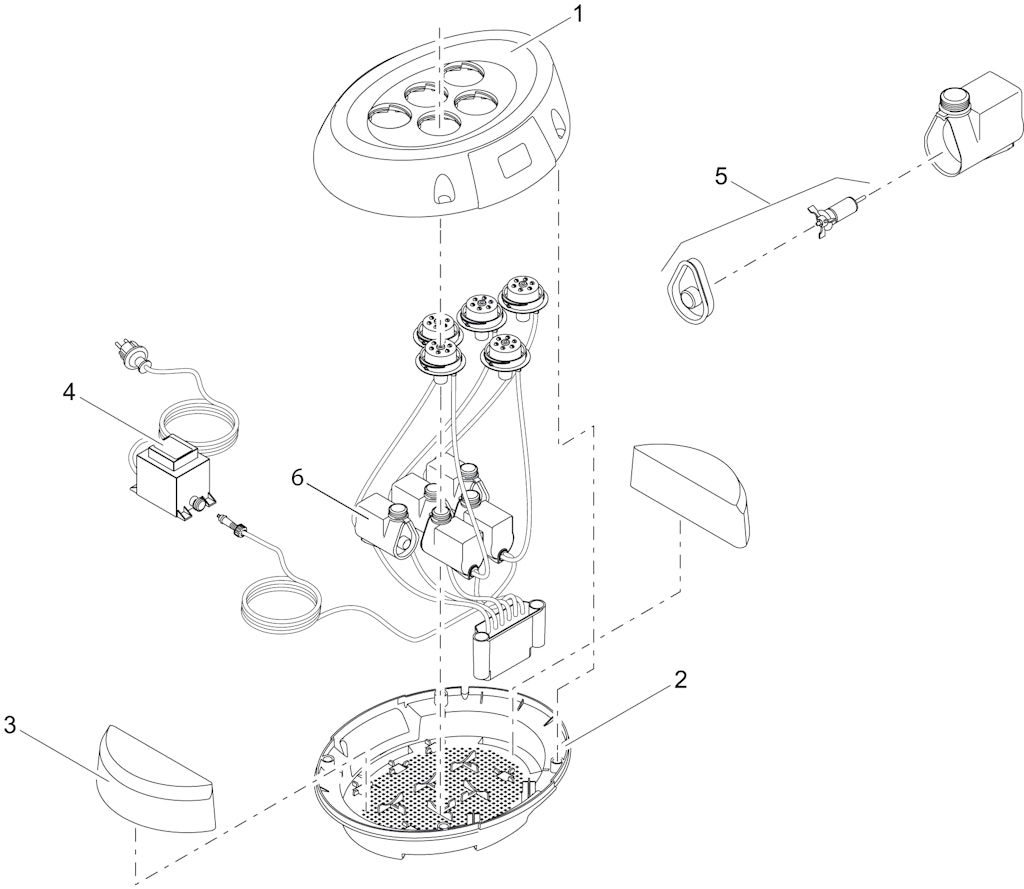 1
5
4
6
2
3