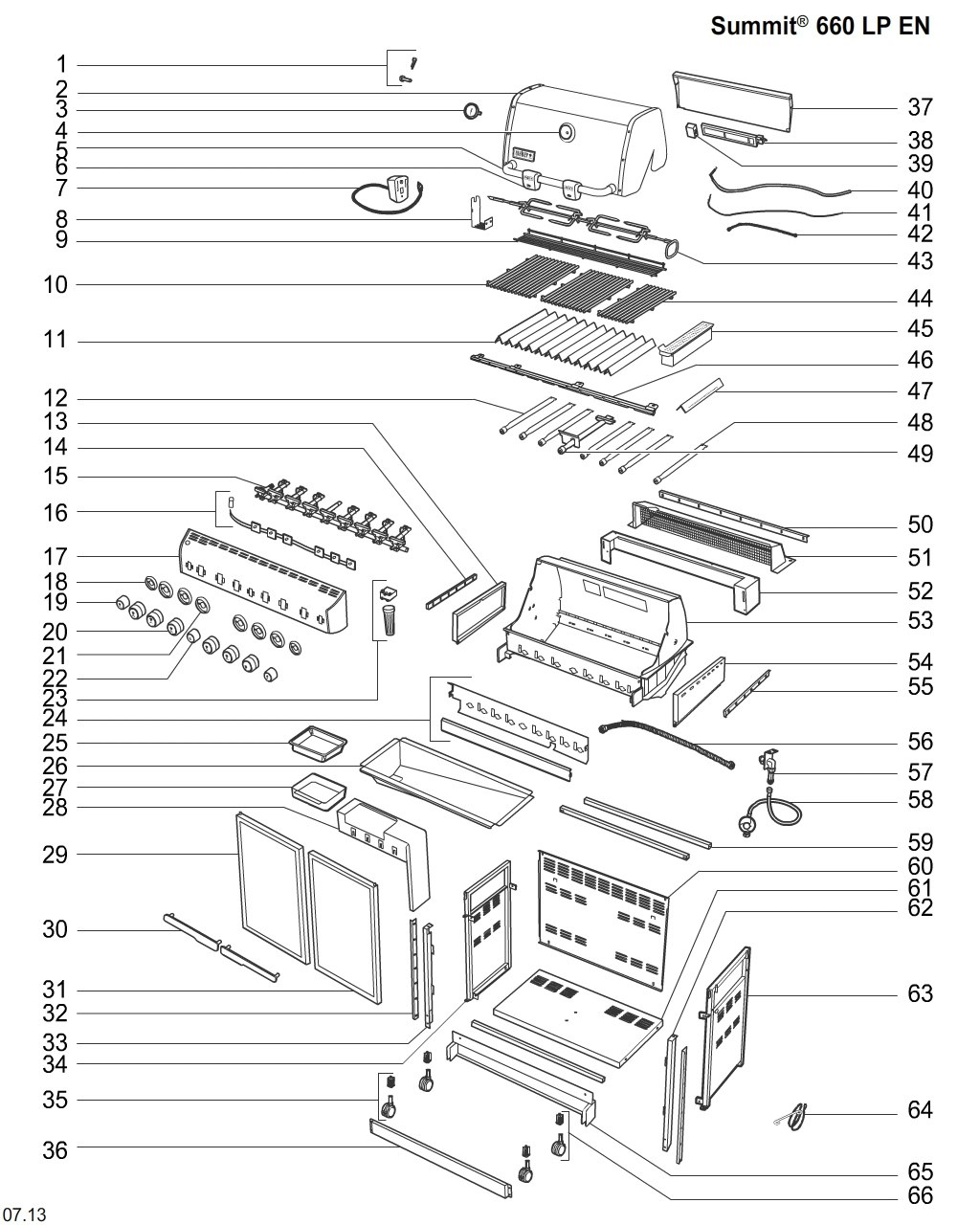 Summit® 660 LP EN

1
2
3
4
5
6
7
8
9
10
11
12
13
14
15
16
17
18
19
20
21
22
23
24
25
26
27
28
29
30
31
32
33
34
35
36

37
38
39
40
41
42
43
44
45
46
47
48
49
50
51
52
53
54
55
56
57
58
59
60
61
62
63
64
65
66

07.13