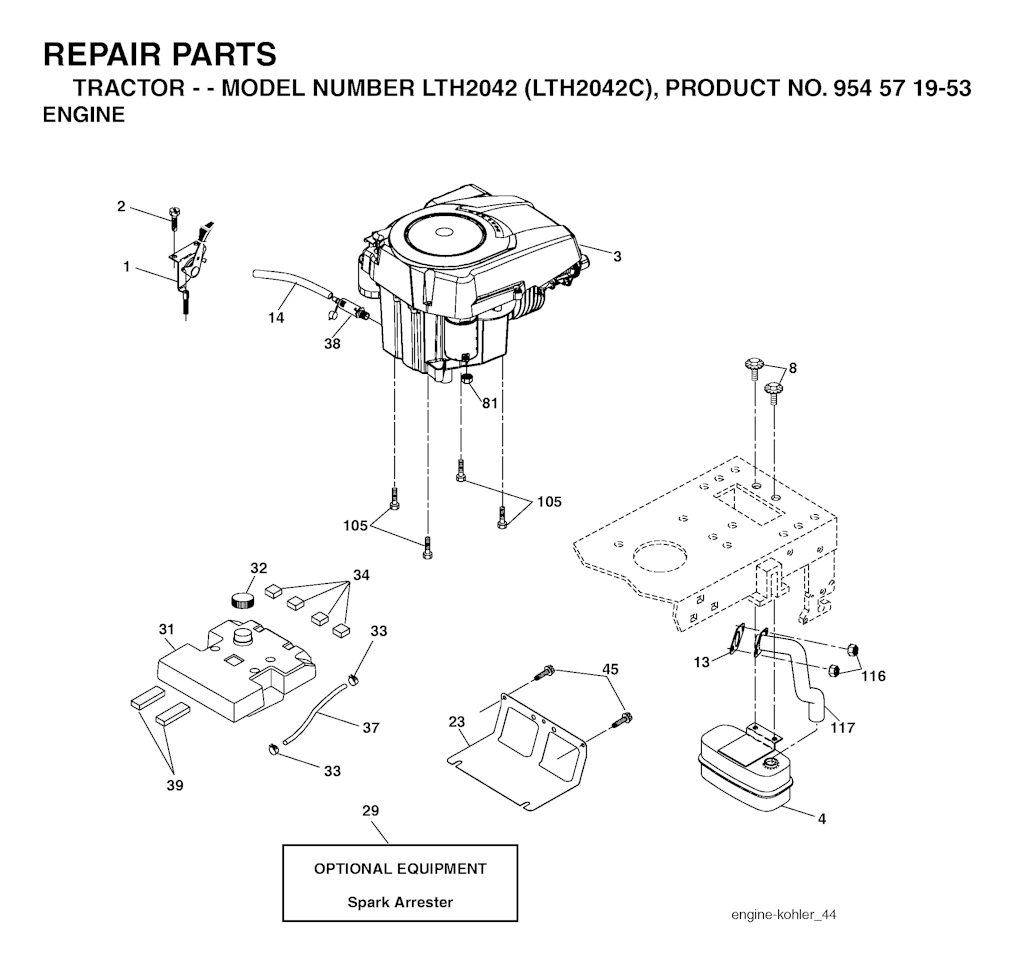 REPAIR PARTS
TRACTOR - - MODEL NUMBER LTH2042 (LTH2042C), PRODUCT NO. 954 57 19-53
ENGINE

2
1
14
38
3
81
8
105
105
32
34
31
33
37
33
39
45
23
13
116
117
4
29

OPTIONAL EQUIPMENT
Spark Arrester

engine-kohler_44