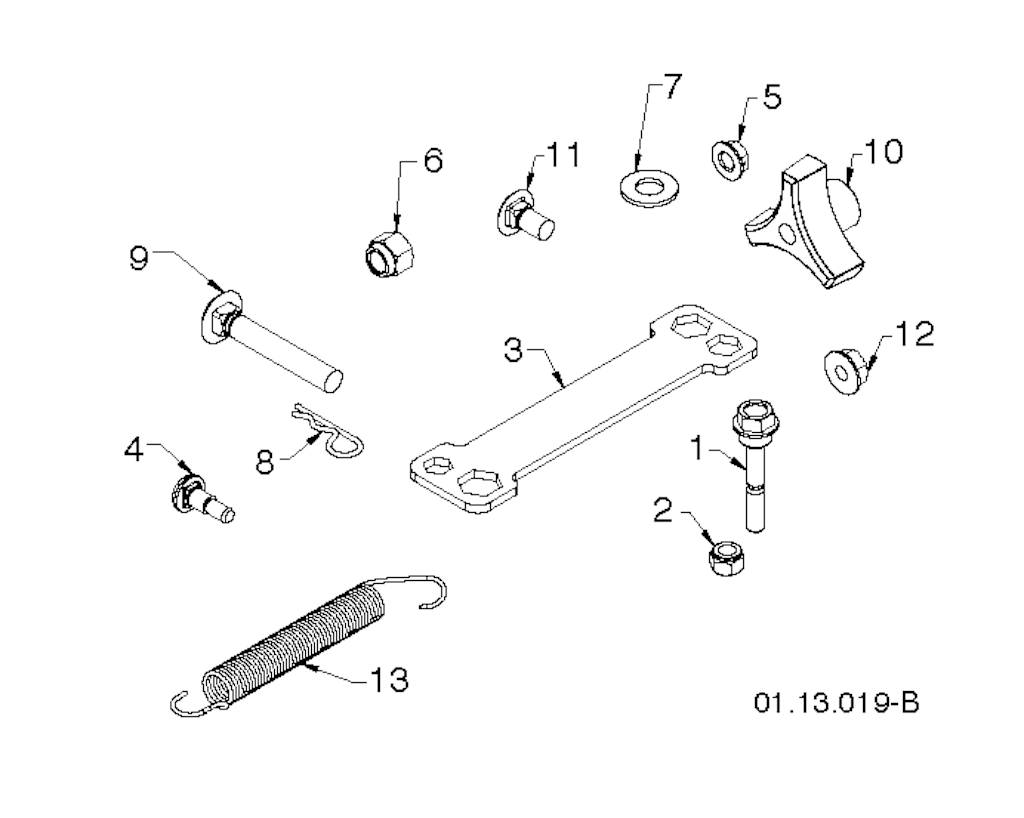 7
5
6
11
10
9
3
12
4
8
1
2
13
01.13.019-B