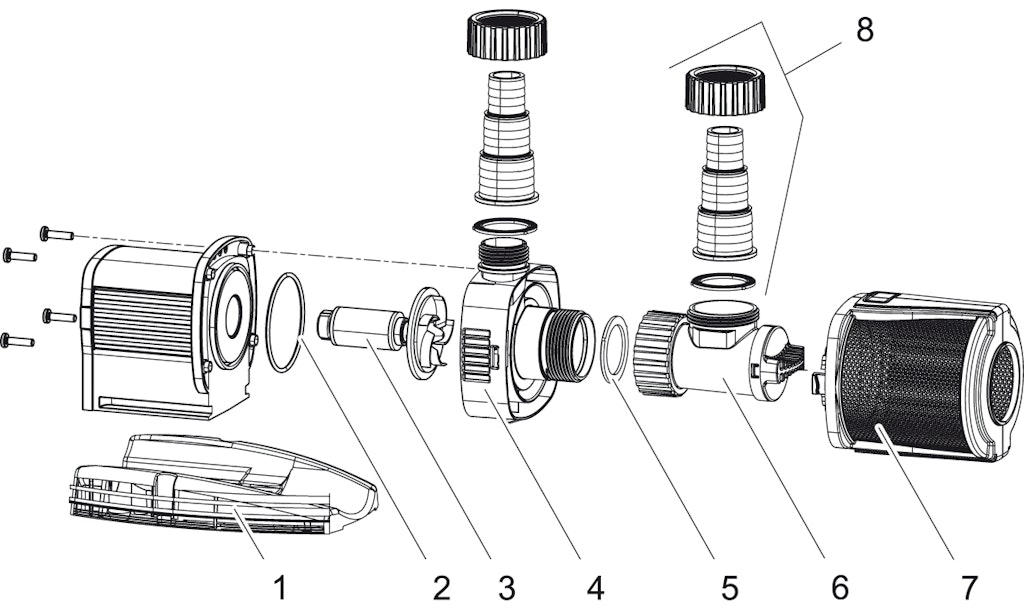 8

1
2
3
4
5
6
7