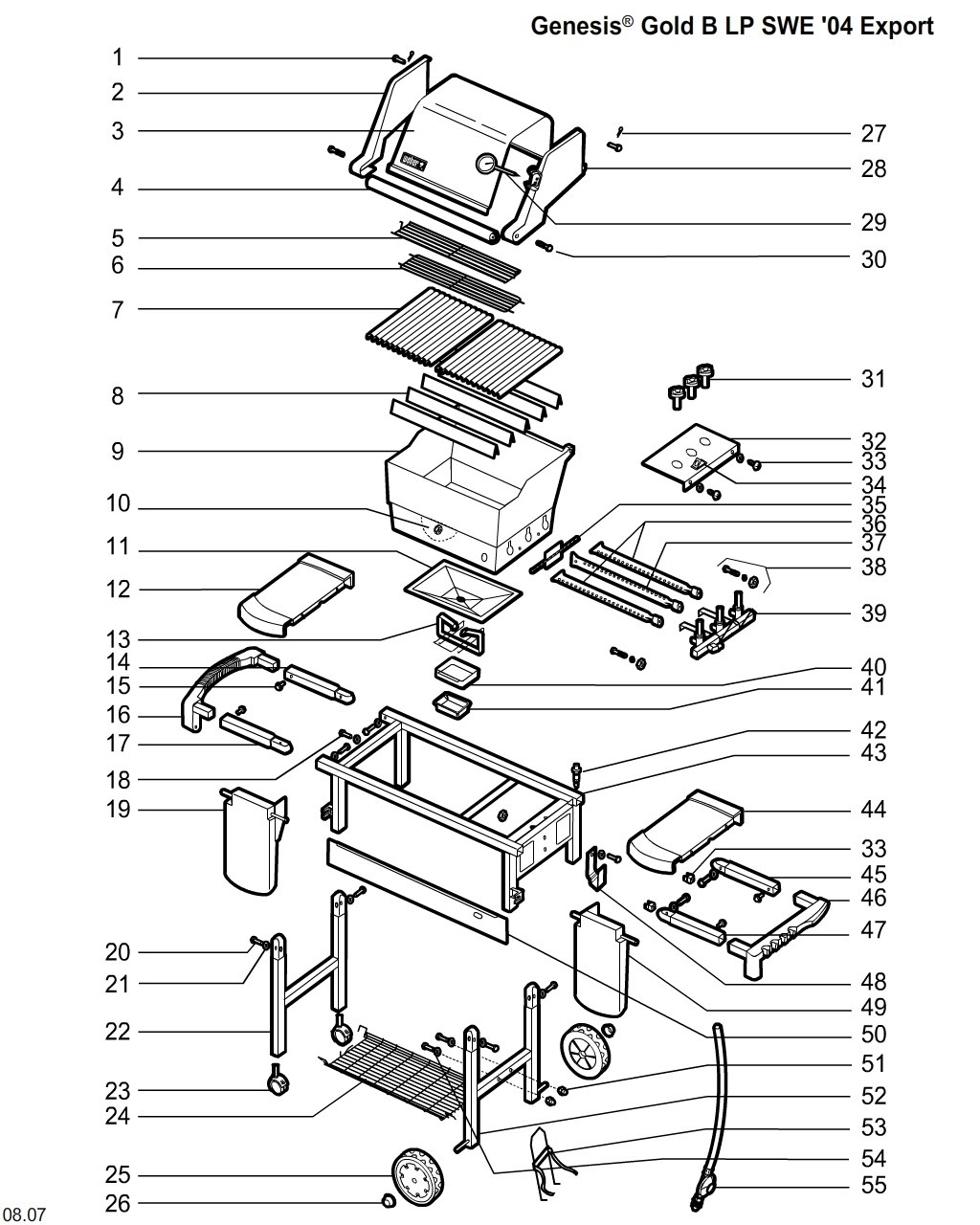 Genesis® Gold B LP SWE '04 Export

1
2
3
4
5
6
7
8
9
10
11
12
13
14
15
16
17
18
19
20
21
22
23
24
25
26

27
28
29
30
31
32
33
34
35
36
37
38
39
40
41
42
43
44
33
45
46
47
48
49
50
51
52
53
54
55

08.07