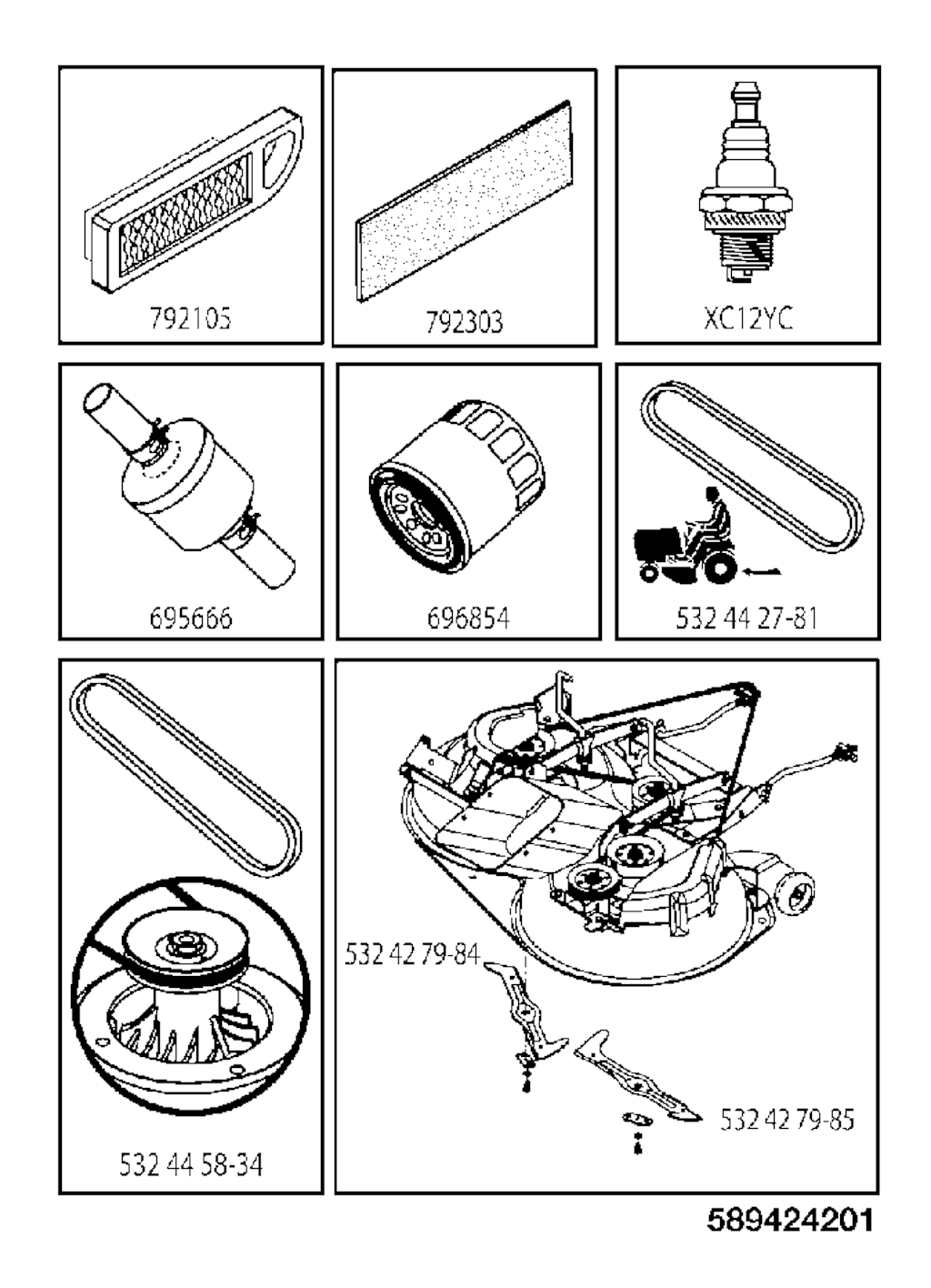 792105

792303

XC12YC

695666

696854

532 44 27-81

532 44 58-34

532 42 79-84

532 42 79-85

589424201