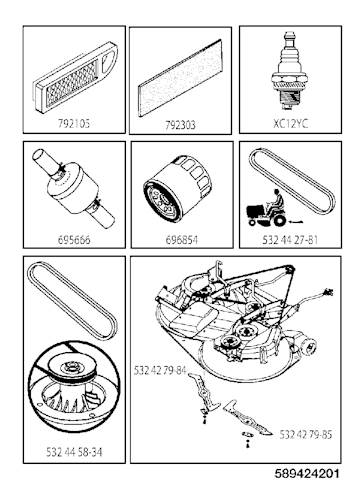 792105

792303

XC12YC

695666

696854

532 44 27-81

532 44 58-34

532 42 79-84

532 42 79-85

589424201