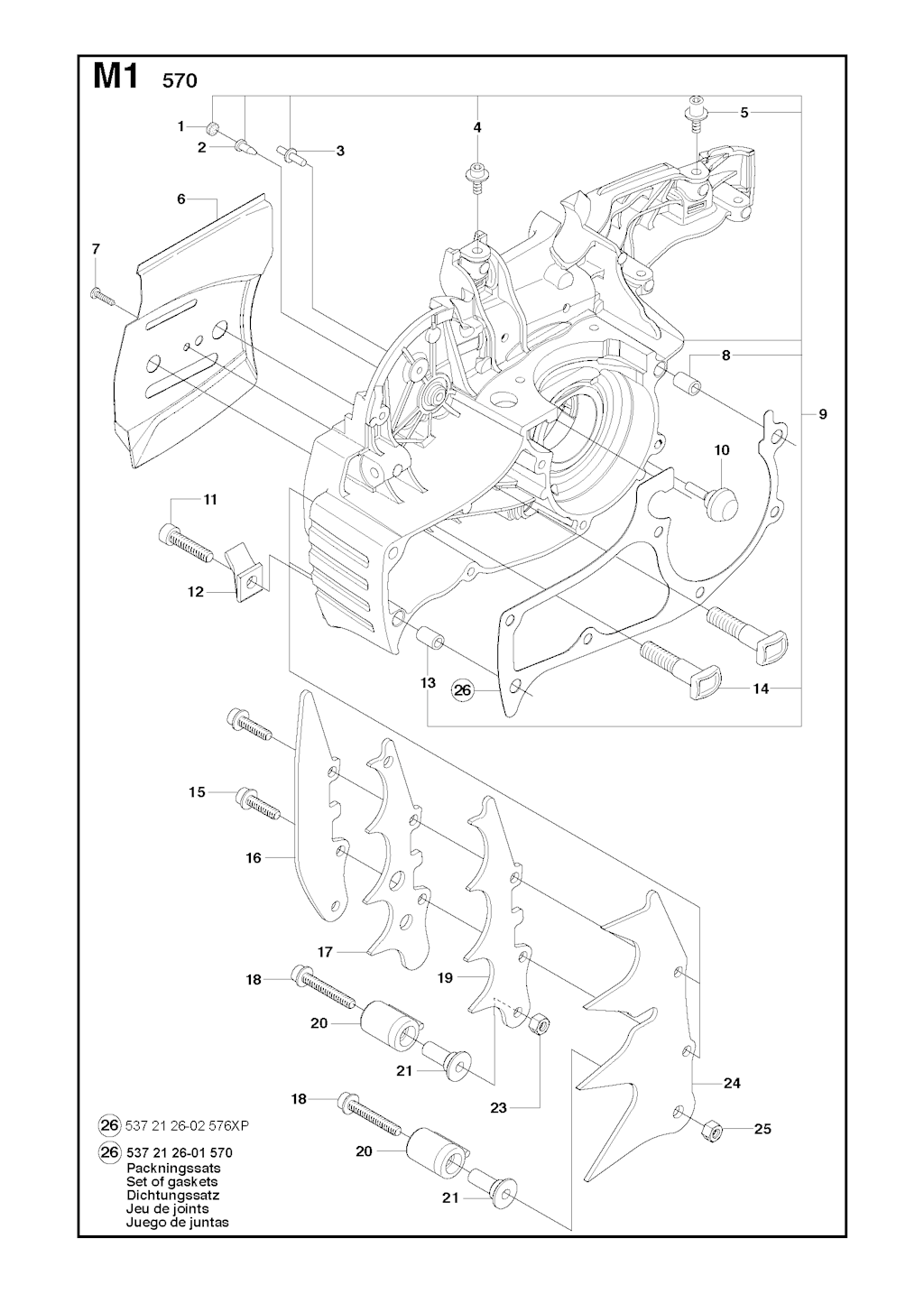 M1 570

1
2
3
4
5
6
7
8
9
10
11
12
13
26
14
15
16
17
18
19
20
21
23
24
25
18
20
21

26 537 21 26-02 576XP
26 537 21 26-01 570
Packningssats
Set of gaskets
Dichtungssatz
Jeu de joints
Juego de juntas