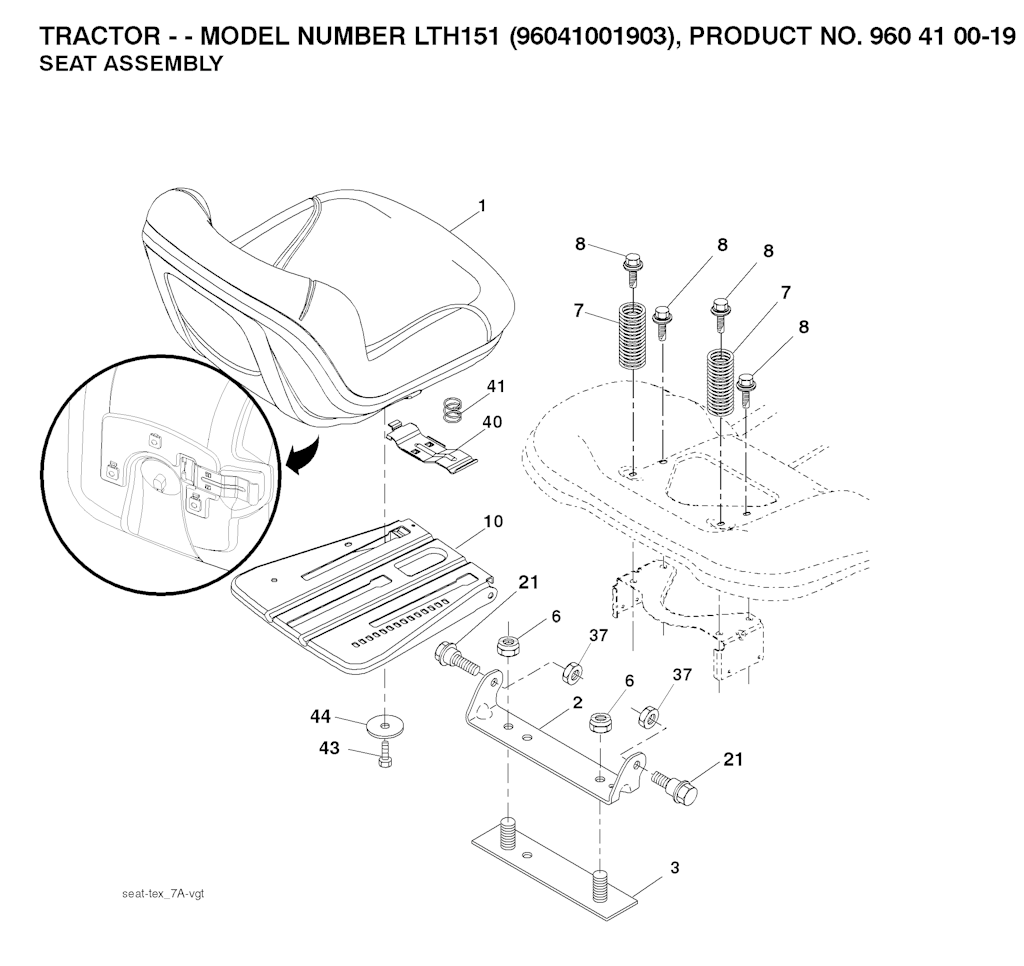 TRACTOR - - MODEL NUMBER LTH151 (96041001903), PRODUCT NO. 960 41 00-19
SEAT ASSEMBLY

1
8
8
8
7
7
8
41
40
10
21
6
37
6
37
2
44
43
21
3

seat-tex_7A-vgt