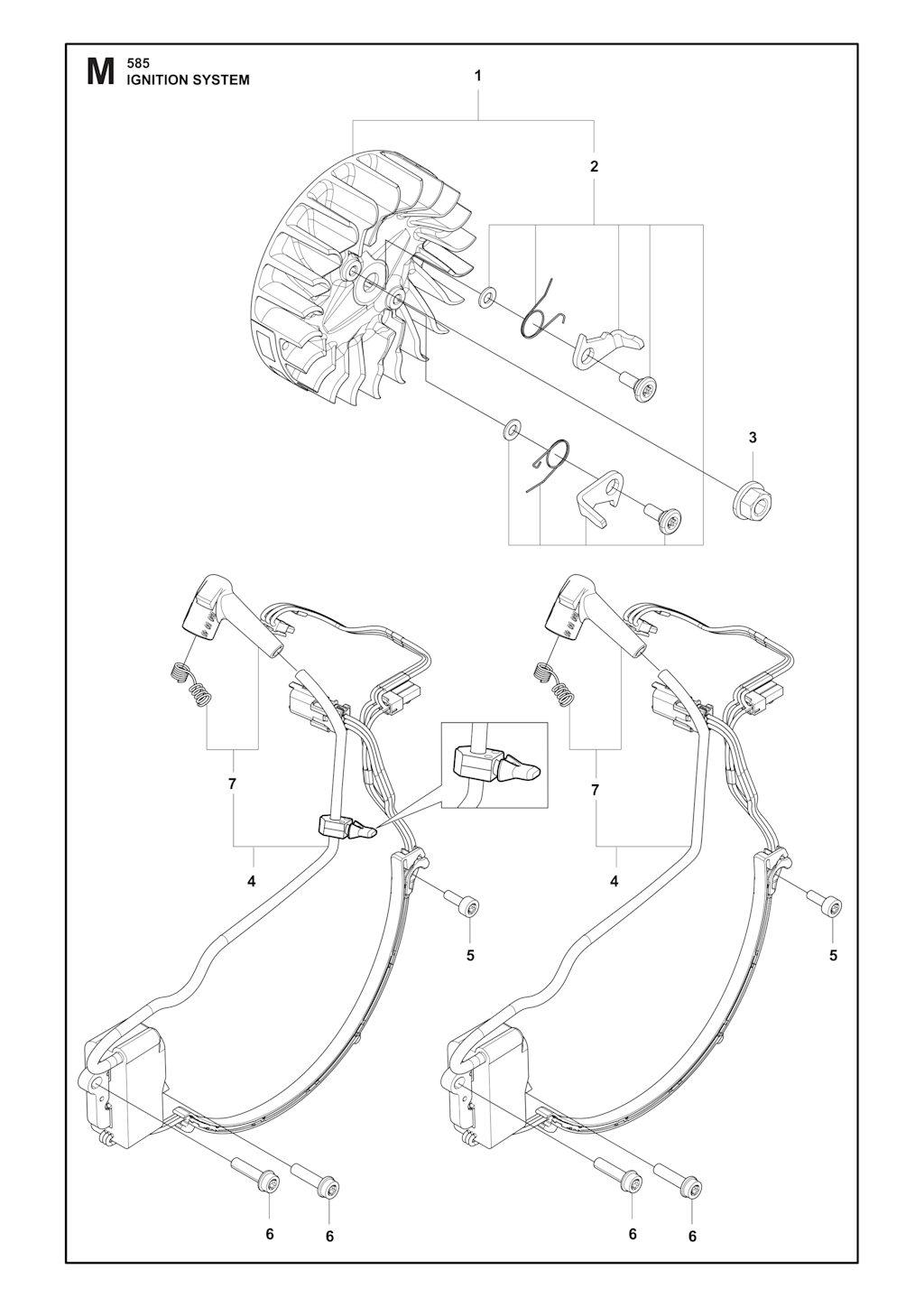 M 585
IGNITION SYSTEM

1

2

3

7

4

5

6 6

7

4

5

6 6