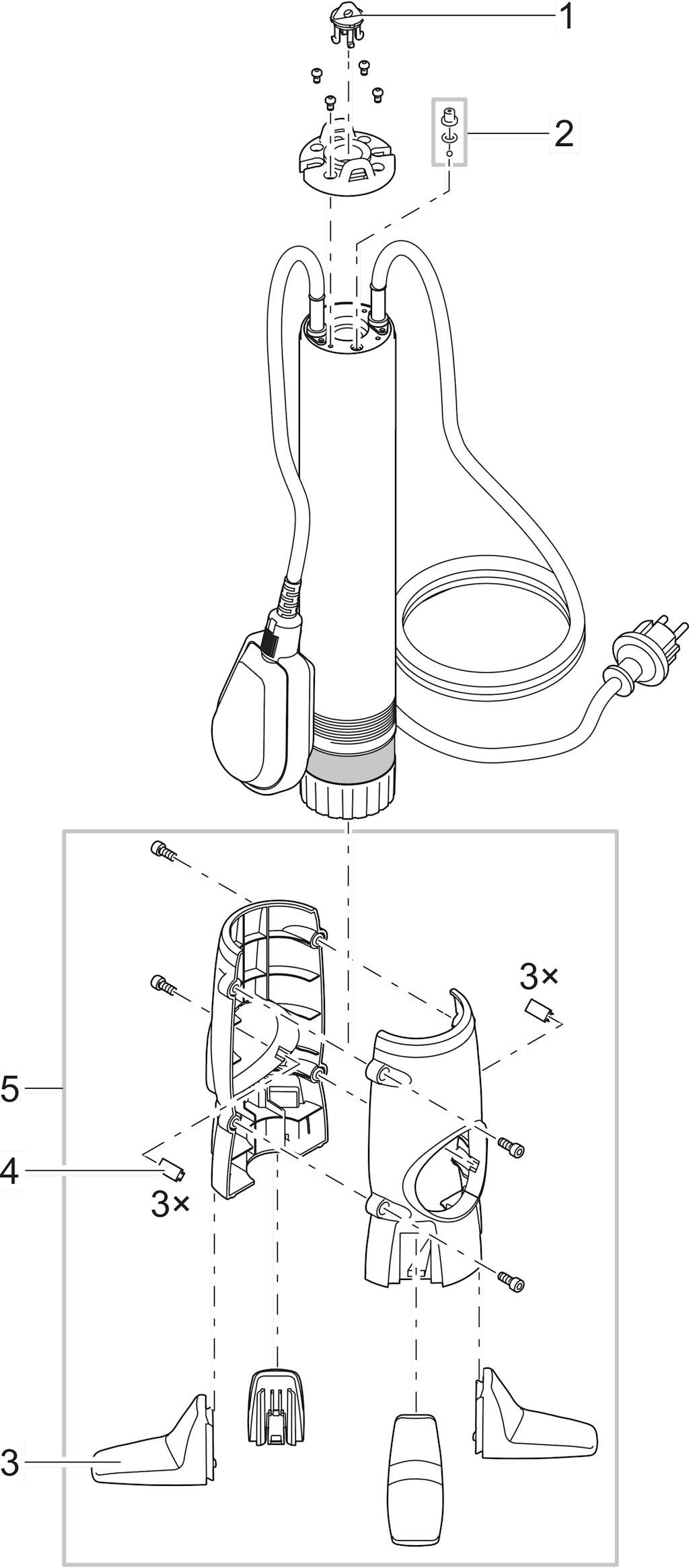 1
2
3×
5
4
3×
3