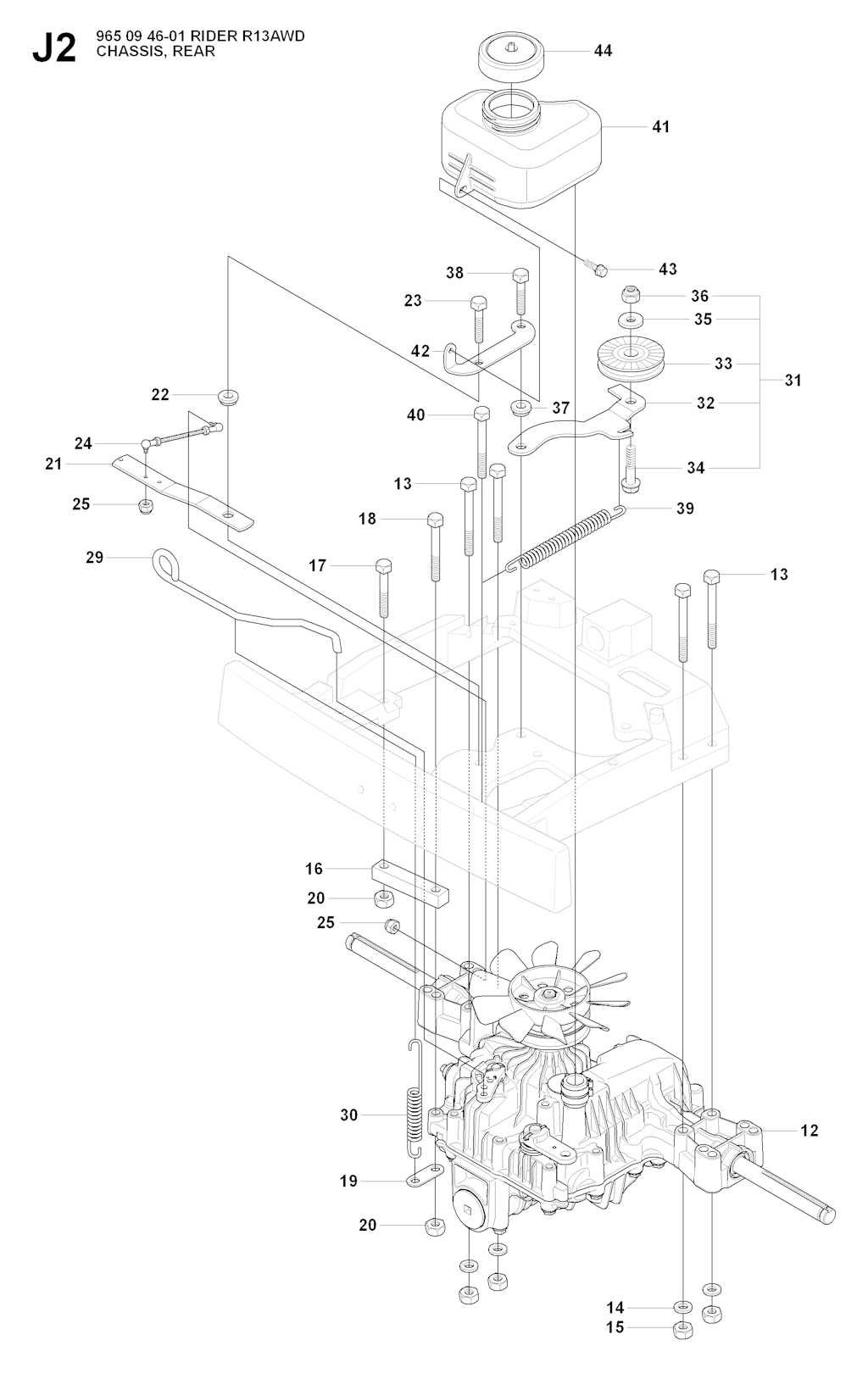 J2 965 09 46-01 RIDER R13AWD
CHASSIS, REAR

44
41
43
38
23
36
35
42
33
31
22
37
32
40
24
21
34
13
25
18
39
29
17
13
16
20
25
30
12
19
20
14
15