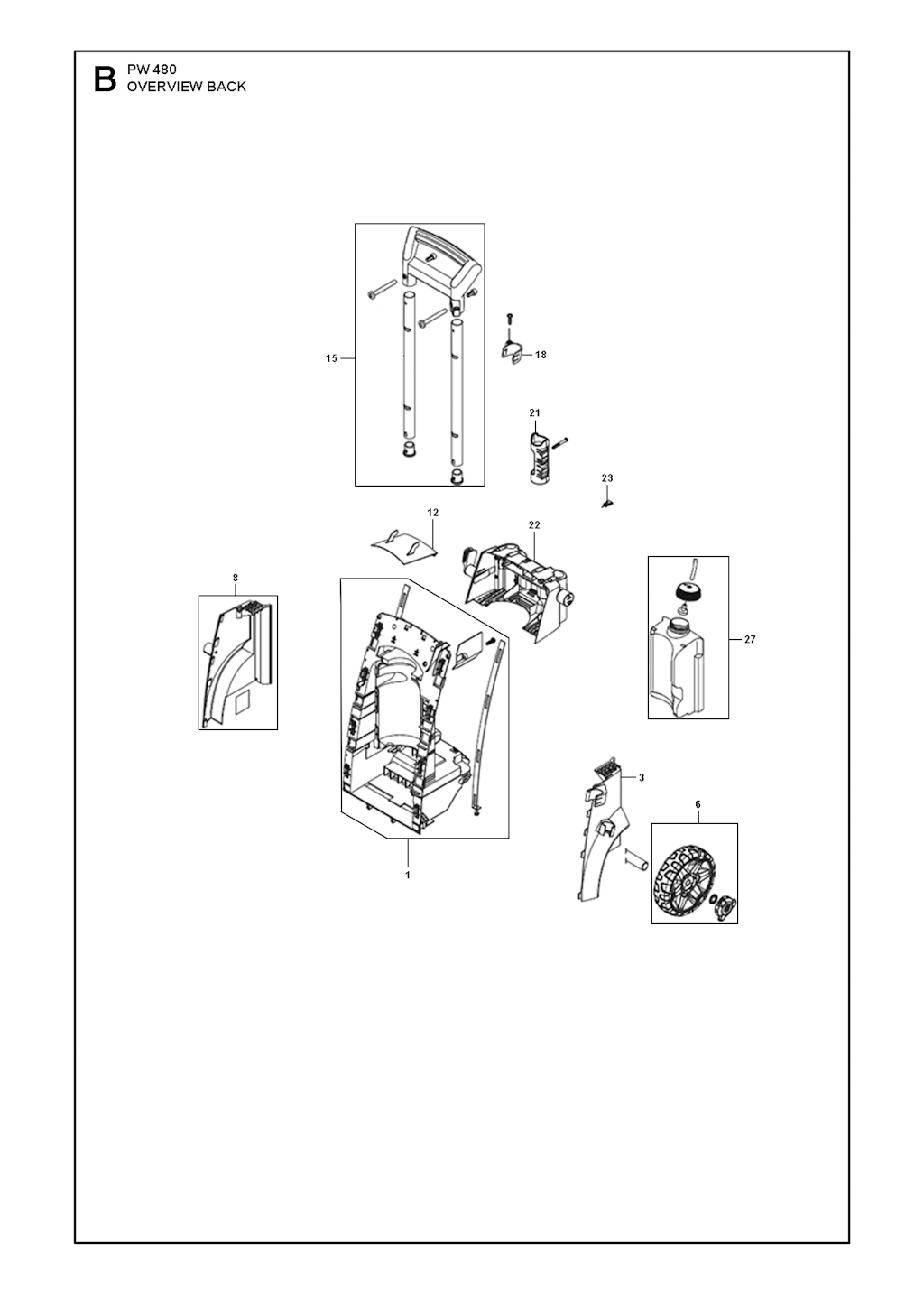 B PW 480
OVERVIEW BACK

15
18
21
23
12
22
8
27
3
6
1