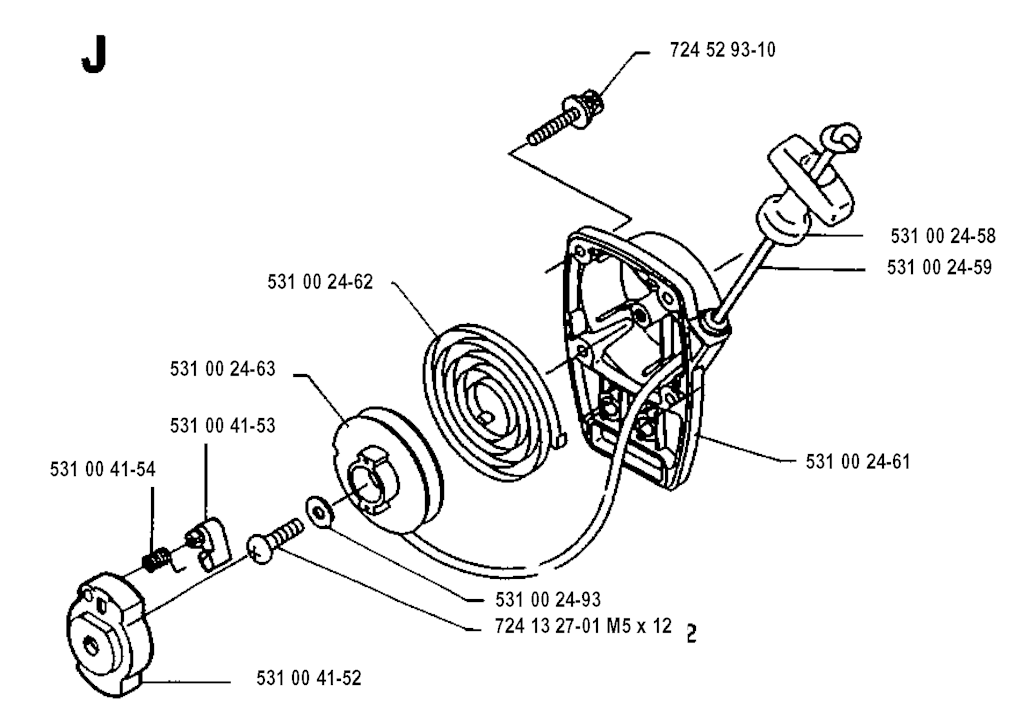 J

724 52 93-10

531 00 24-58

531 00 24-59

531 00 24-62

531 00 24-63

531 00 41-53

531 00 41-54

531 00 24-61

531 00 24-93

724 13 27-01 M5 x 12

2

531 00 41-52