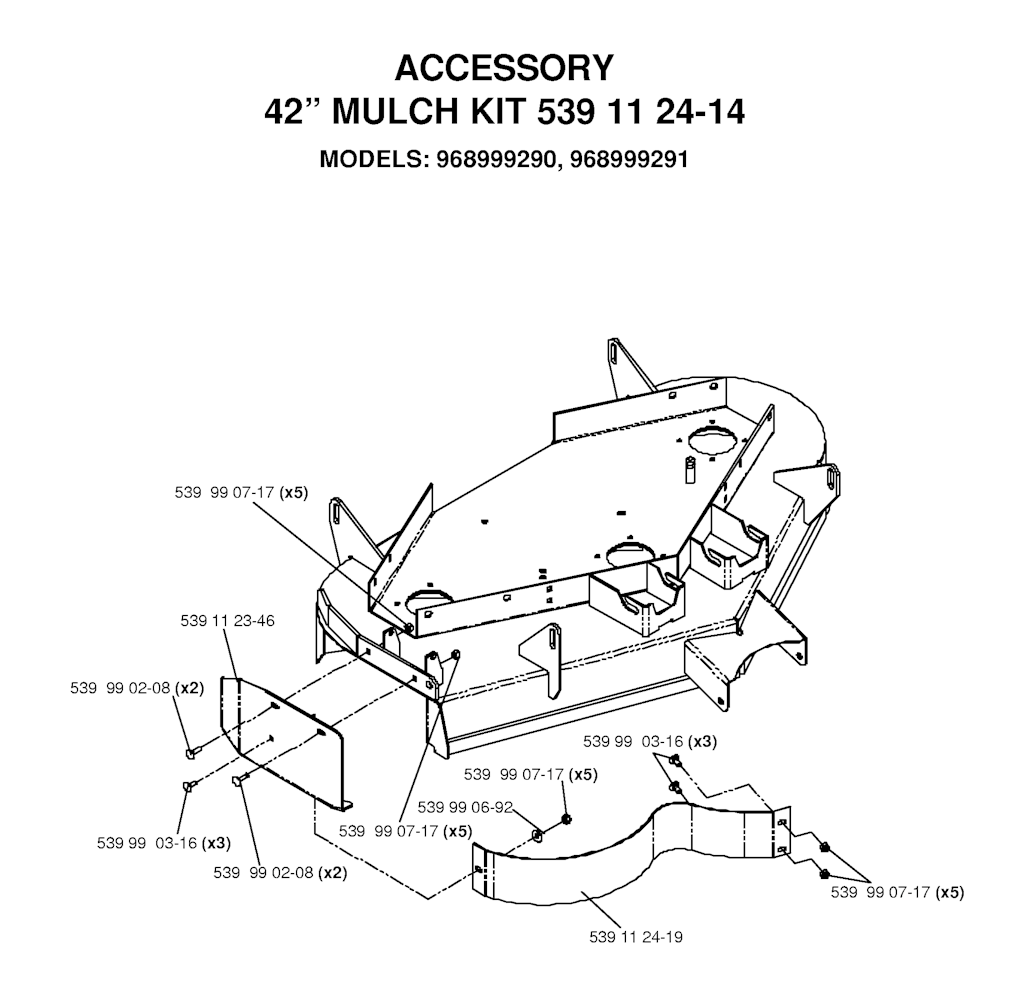 ACCESSORY
42" MULCH KIT 539 11 24-14
MODELS: 968999290, 968999291

539 99 07-17 (x5)
539 11 23-46
539 99 02-08 (x2)
539 99 03-16 (x3)
539 99 02-08 (x2)
539 99 07-17 (x5)
539 99 06-92
539 99 07-17 (x5)
539 99 03-16 (x3)
539 99 07-17 (x5)
539 11 24-19