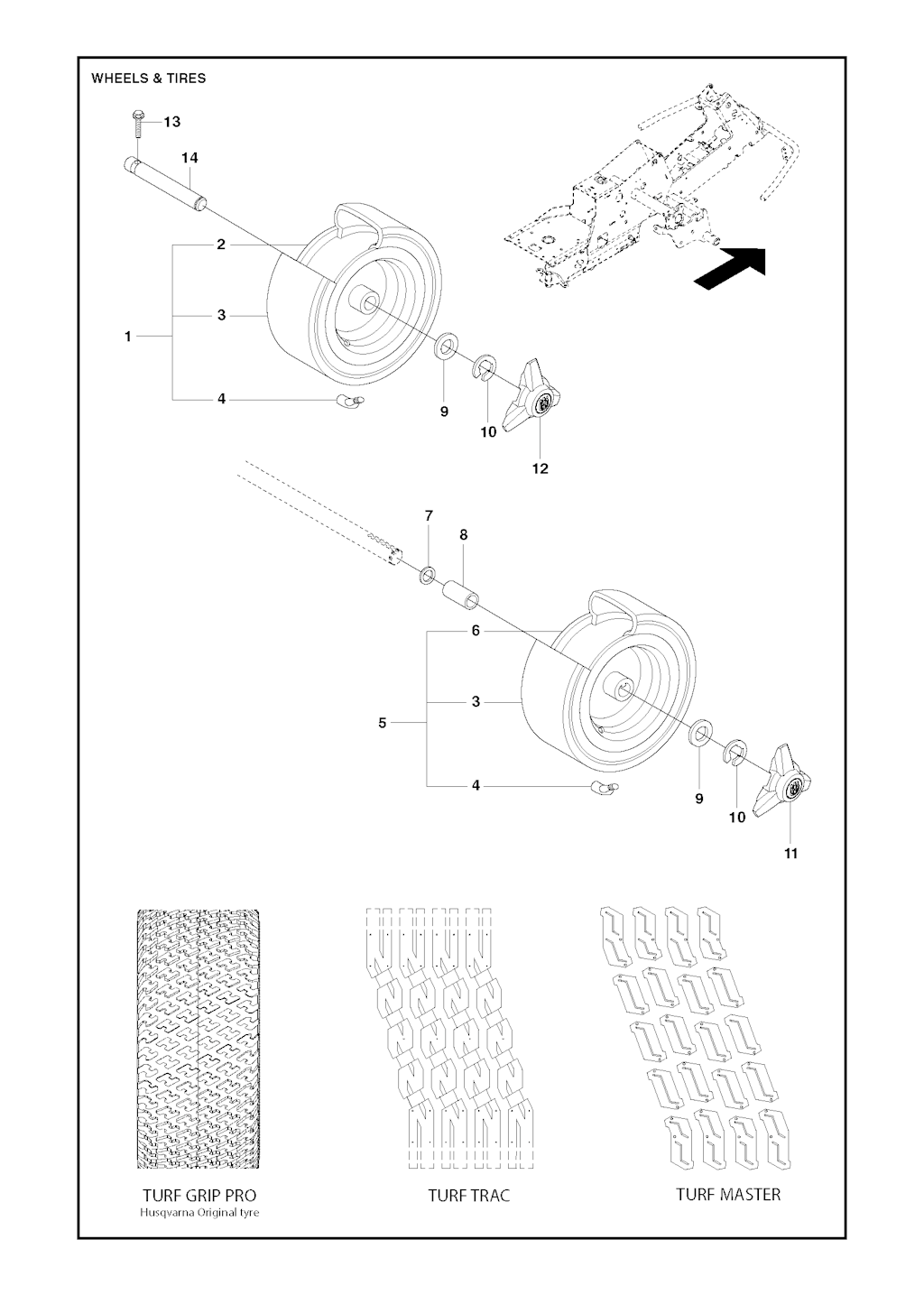 WHEELS & TIRES

13
14
2
3
1
4
9
10
12

7
8
6
3
5
4
9
10
11

TURF GRIP PRO
Husqvarna Original tyre

TURF TRAC

TURF MASTER