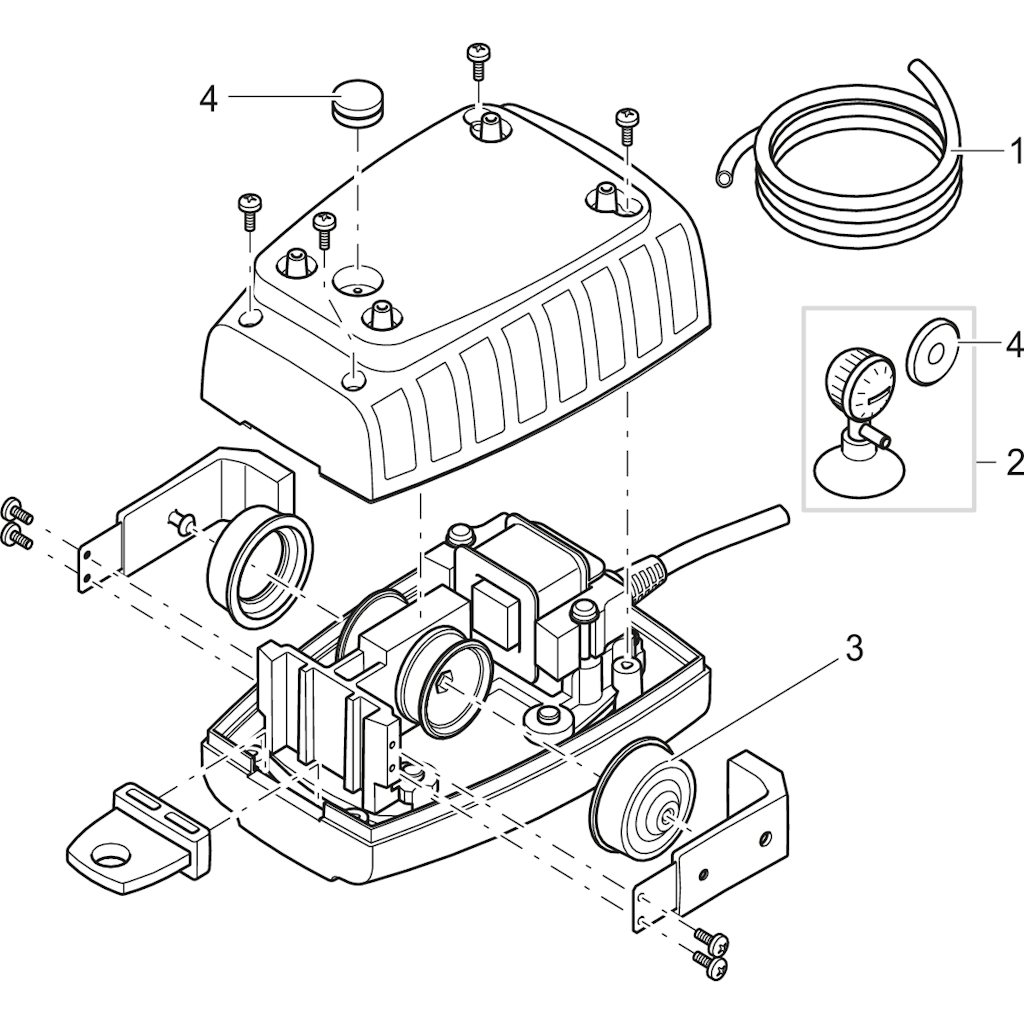 4
1
4
2
3