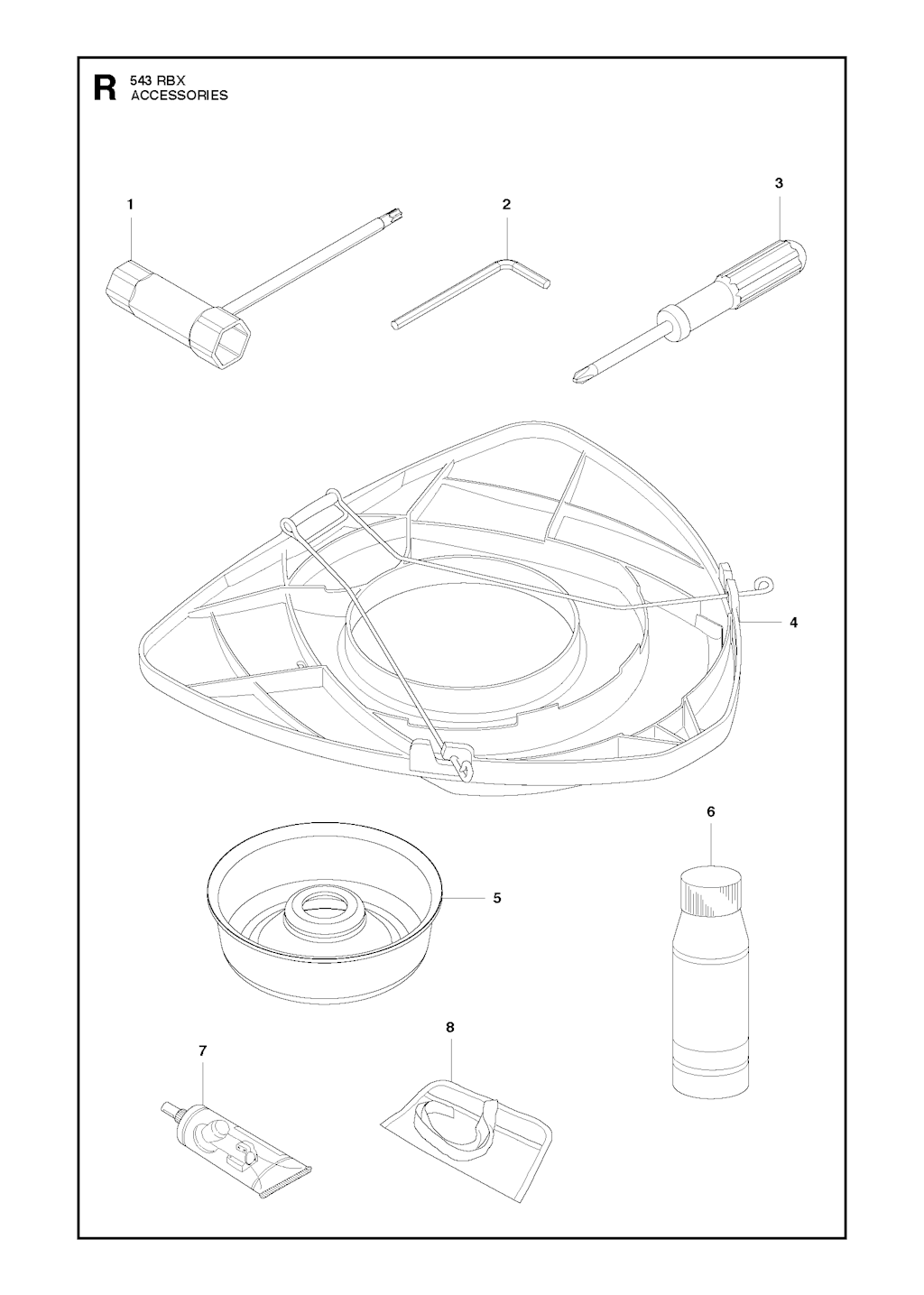 R 543 RBX
ACCESSORIES

1

2

3

4

5

6

7

8