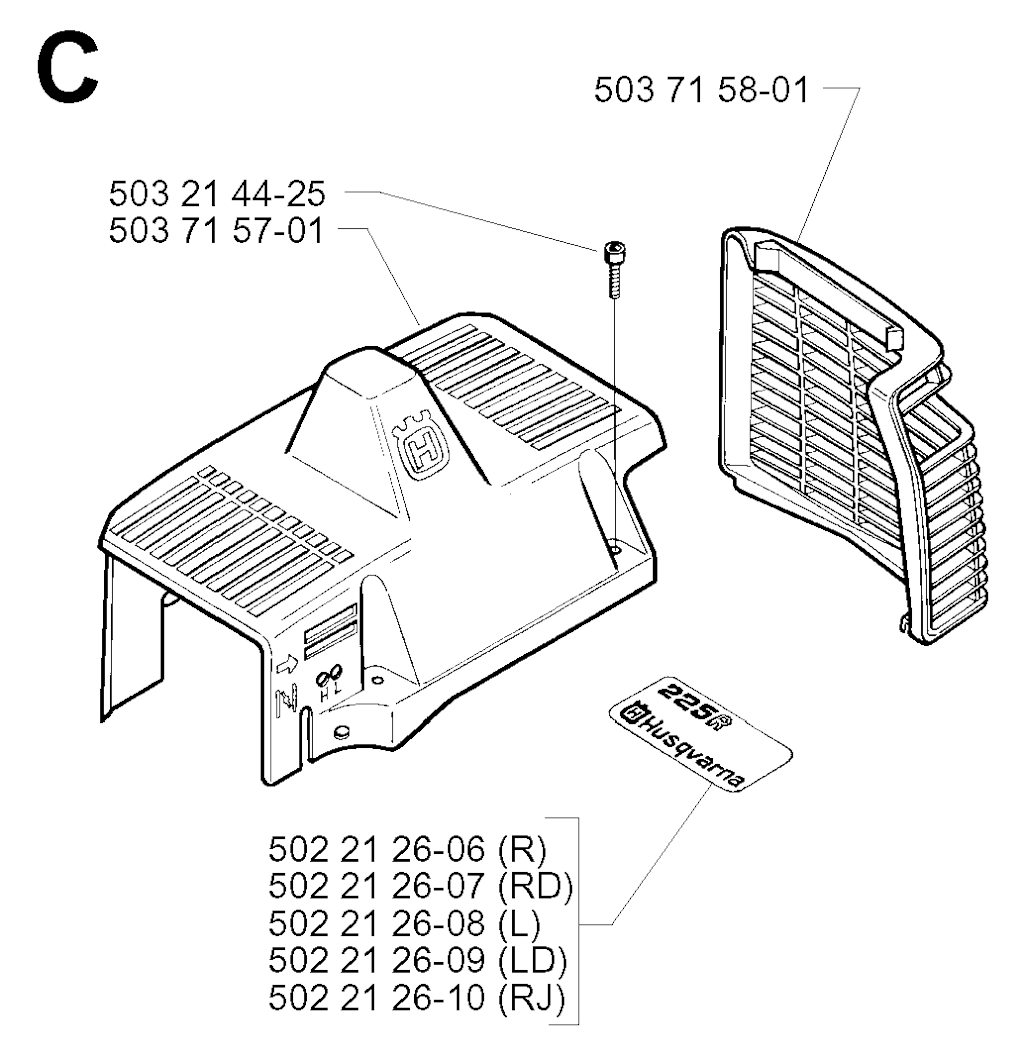 C

503 71 58-01

503 21 44-25
503 71 57-01

H L

225R
Husqvarna

502 21 26-06 (R)
502 21 26-07 (RD)
502 21 26-08 (L)
502 21 26-09 (LD)
502 21 26-10 (RJ)