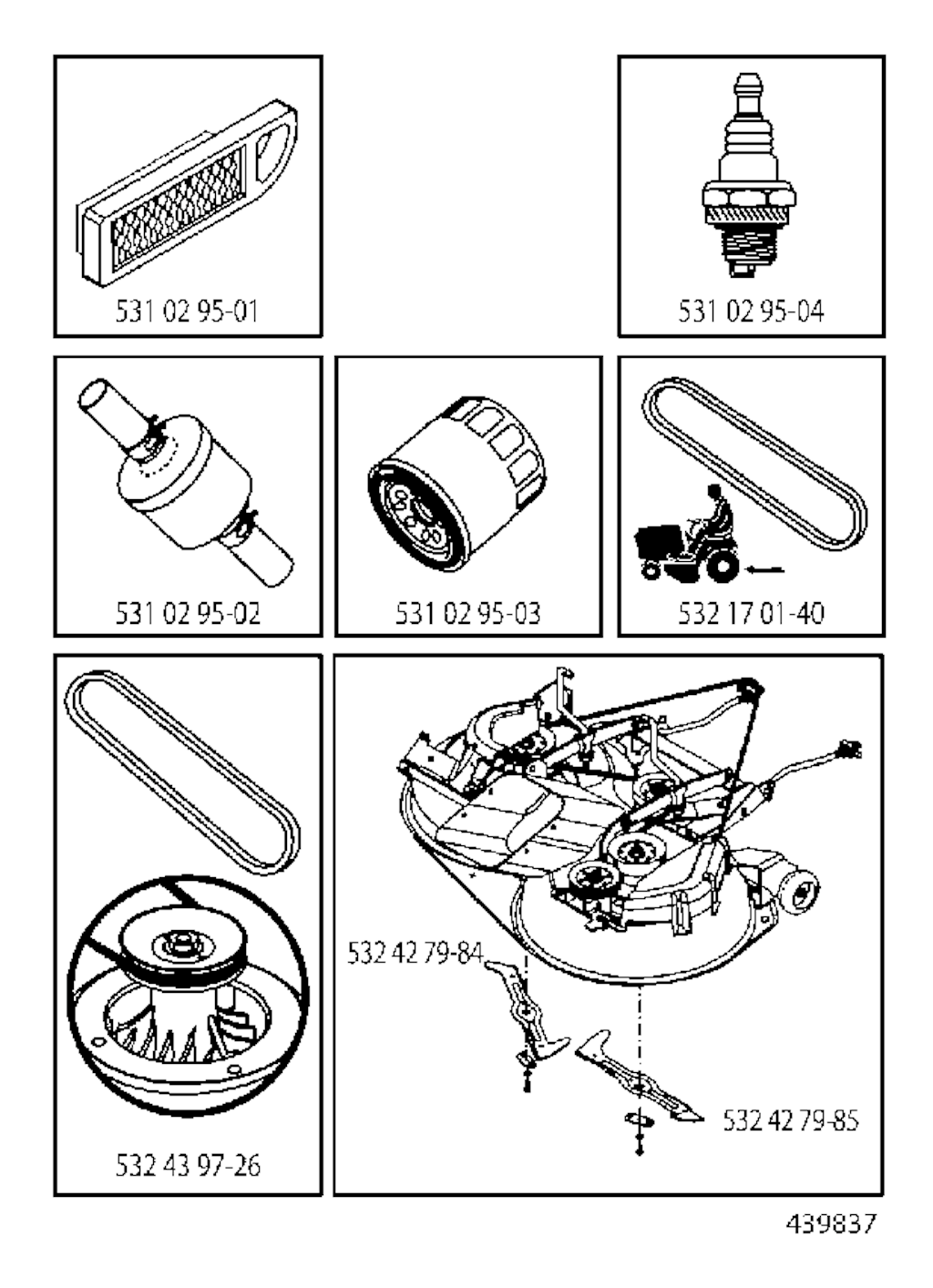 531 02 95-01

531 02 95-04

531 02 95-02

531 02 95-03

532 17 01-40

532 43 97-26

532 42 79-84

532 42 79-85

439837