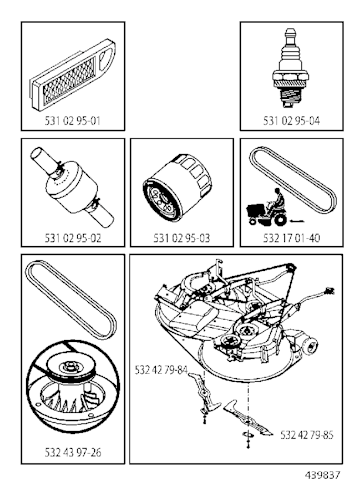 531 02 95-01

531 02 95-04

531 02 95-02

531 02 95-03

532 17 01-40

532 43 97-26

532 42 79-84

532 42 79-85

439837