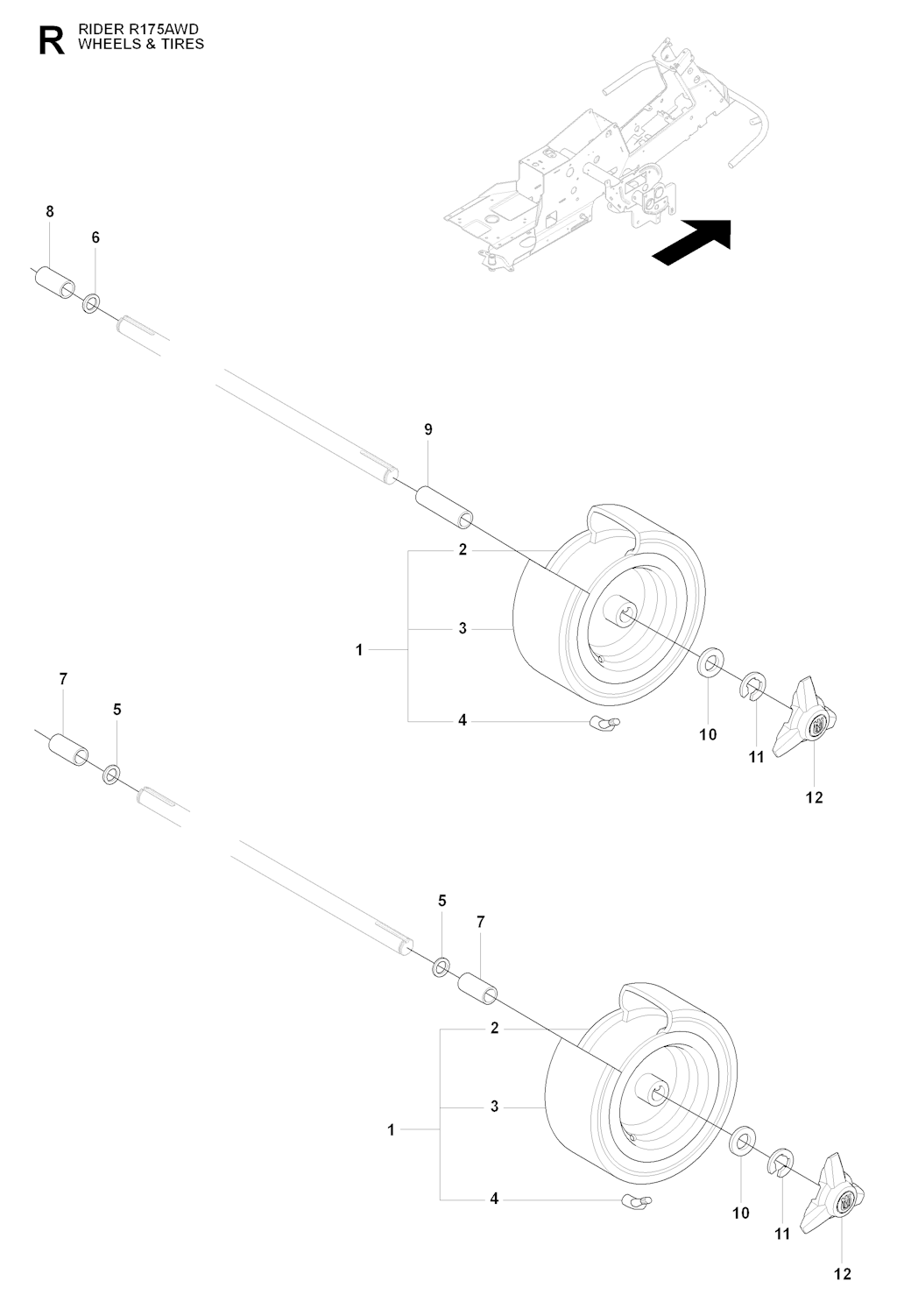 R RIDER R175AWD
WHEELS & TIRES

8
6
9
2
3
1
4
10
11
12
7
5
5
7
2
3
1
4
10
11
12