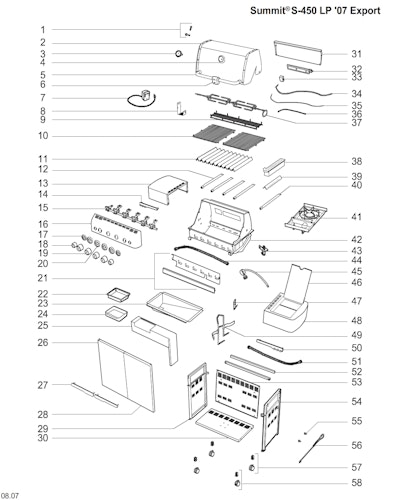 Summit® S-450 LP '07 Export

1
2
3
4
5
6
7
8
9
10
11
12
13
14
15
16
17
18
19
20
21
22
23
24
25
26
27
28
29
30

31
32
33
34
35
36
37
38
39
40
41
42
43
44
45
46
47
48
49
50
51
52
53
54
55
56
57
58

08.07