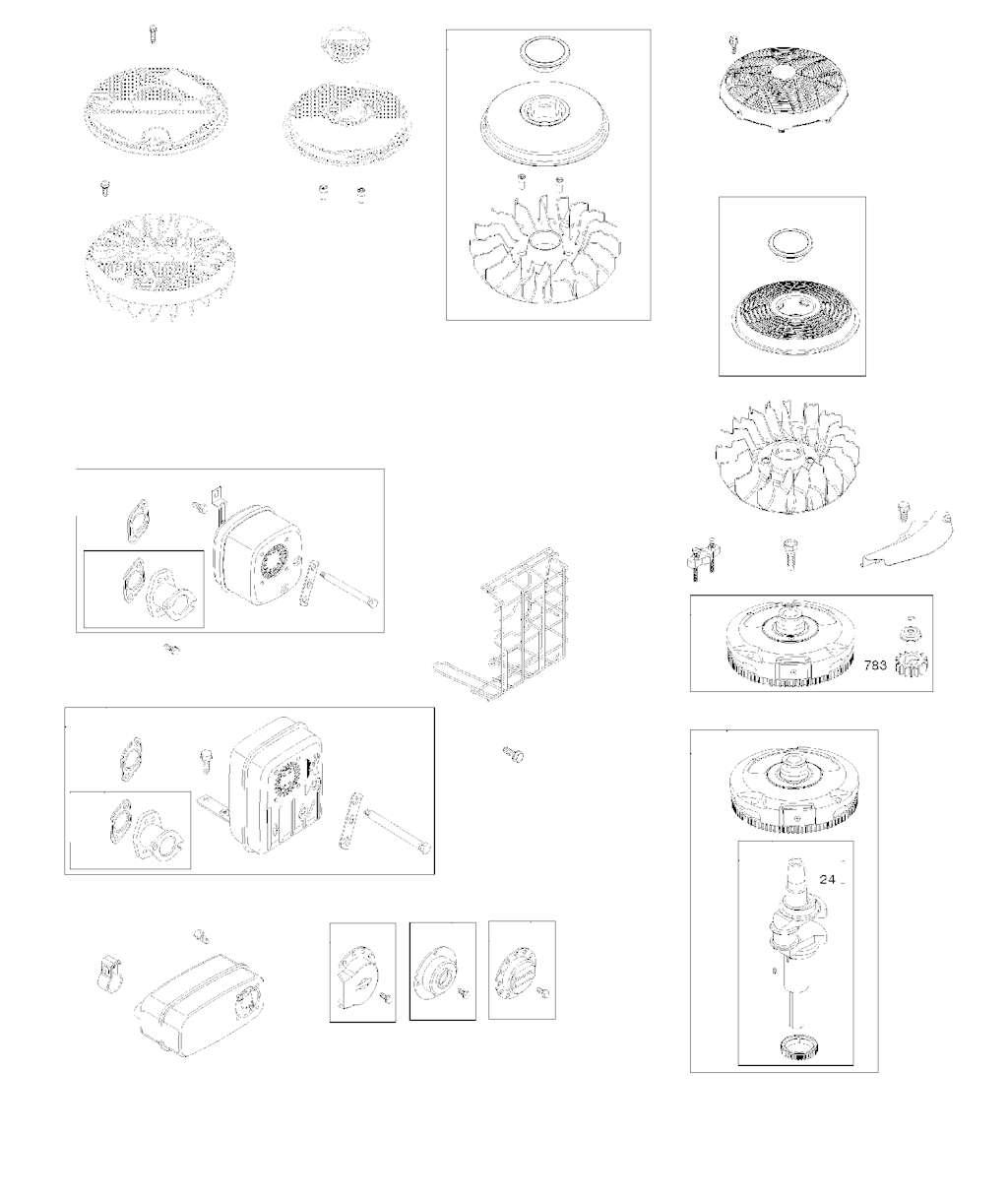 783

24