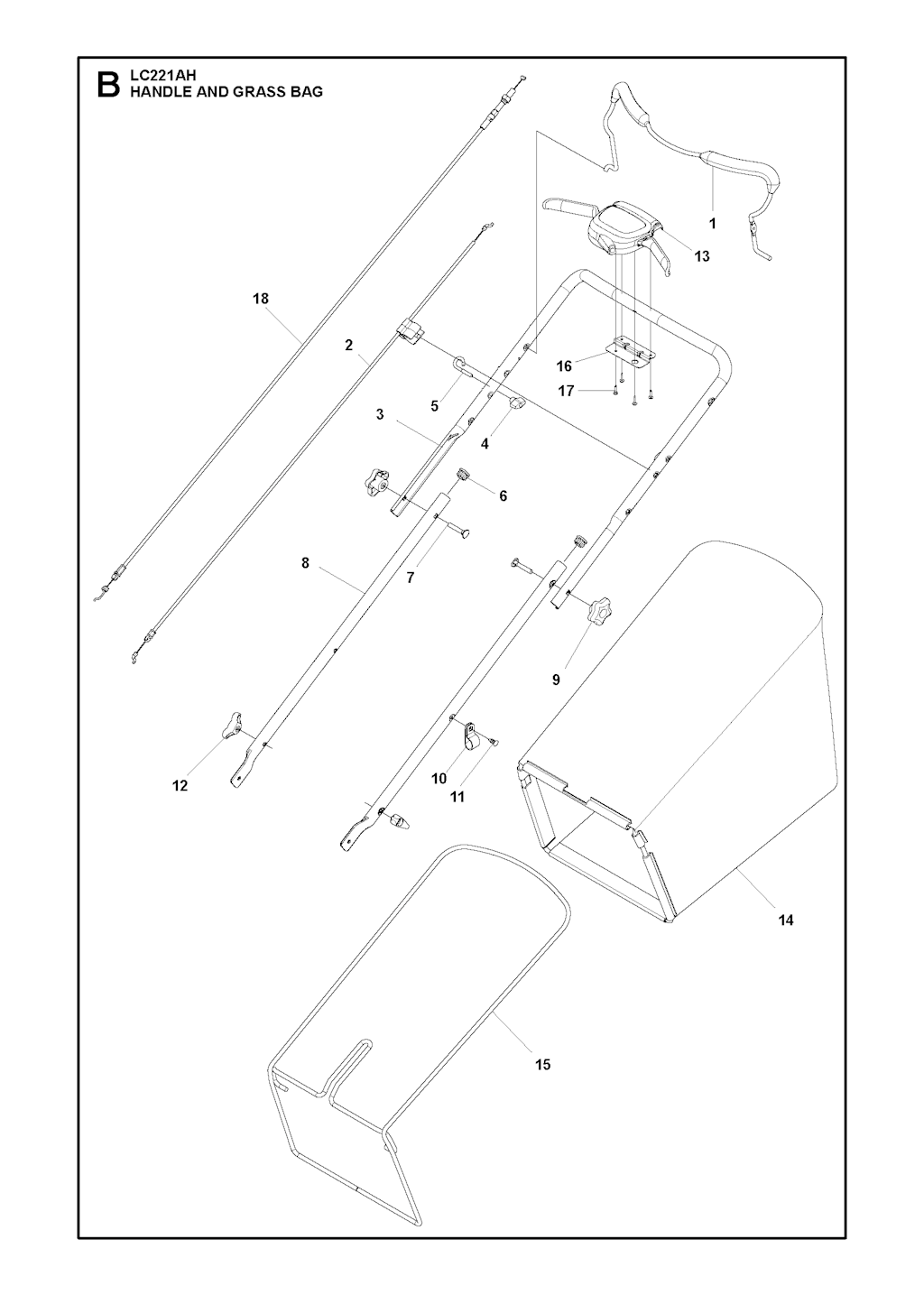 B LC221AH
HANDLE AND GRASS BAG

1
13
18
2
16
17
5
3
4
6
8
7
9
12
10
11
14
15