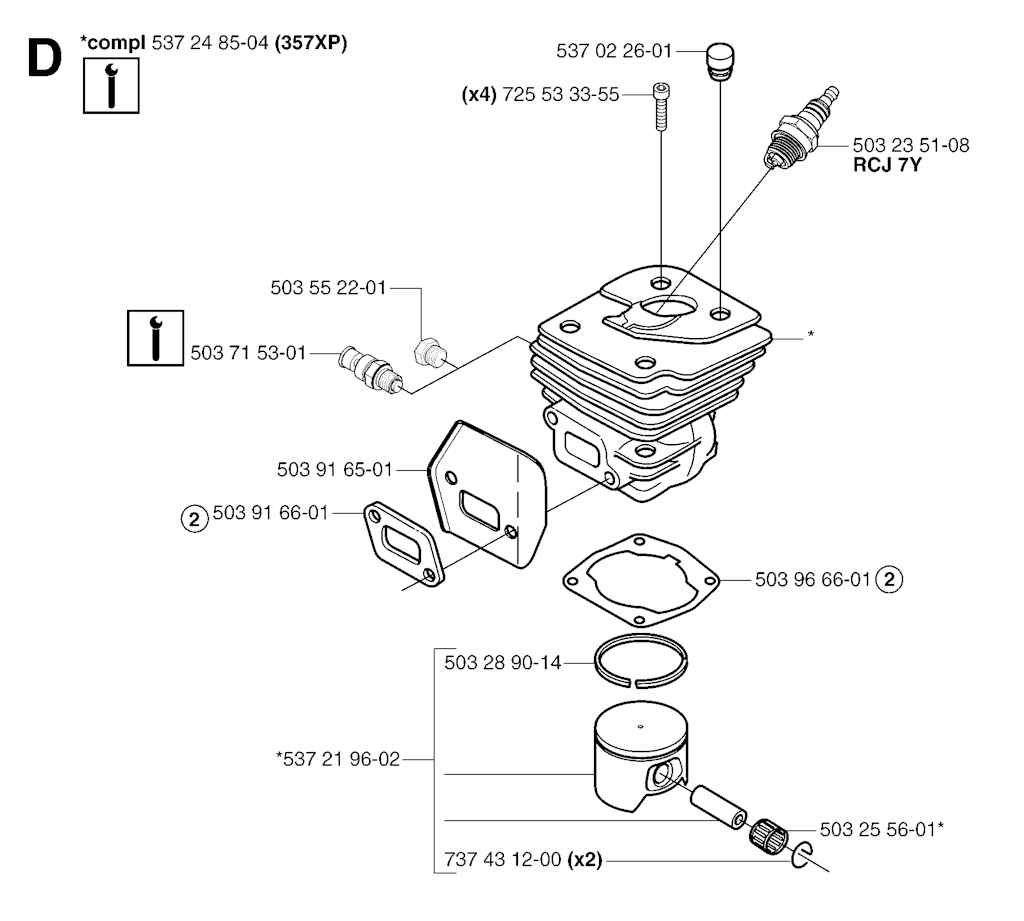 D *compl 537 24 85-04 (357XP)

537 02 26-01

(x4) 725 53 33-55

503 23 51-08
RCJ 7Y

503 55 22-01

503 71 53-01

*

503 91 65-01

2 503 91 66-01

503 96 66-01 2

503 28 90-14

*537 21 96-02

503 25 56-01*

737 43 12-00 (x2)