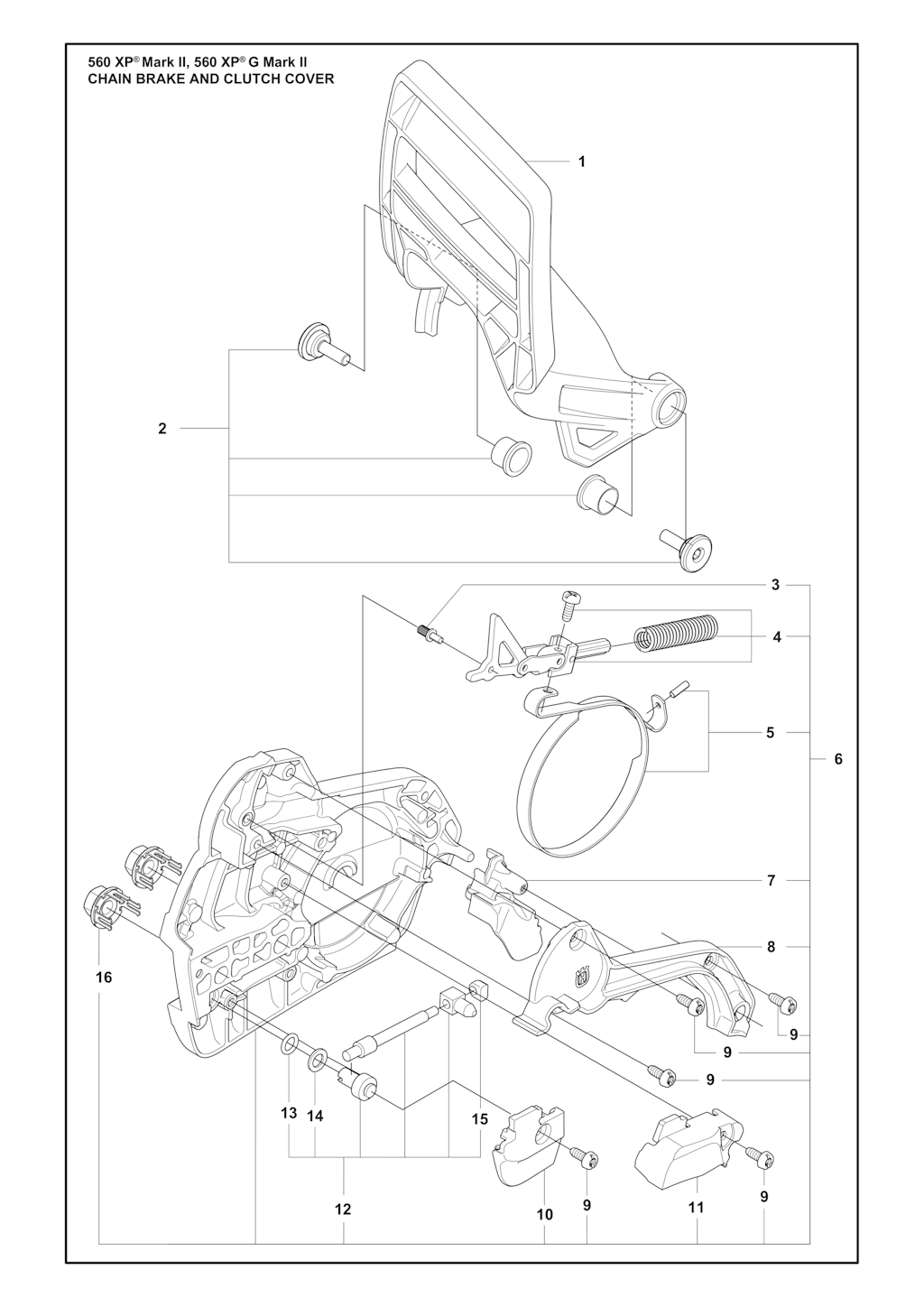 560 XP® Mark II, 560 XP® G Mark II
CHAIN BRAKE AND CLUTCH COVER

1
2
3
4
5
6
7
8
9
9
9
16
13
14
15
12
10
9
11
9