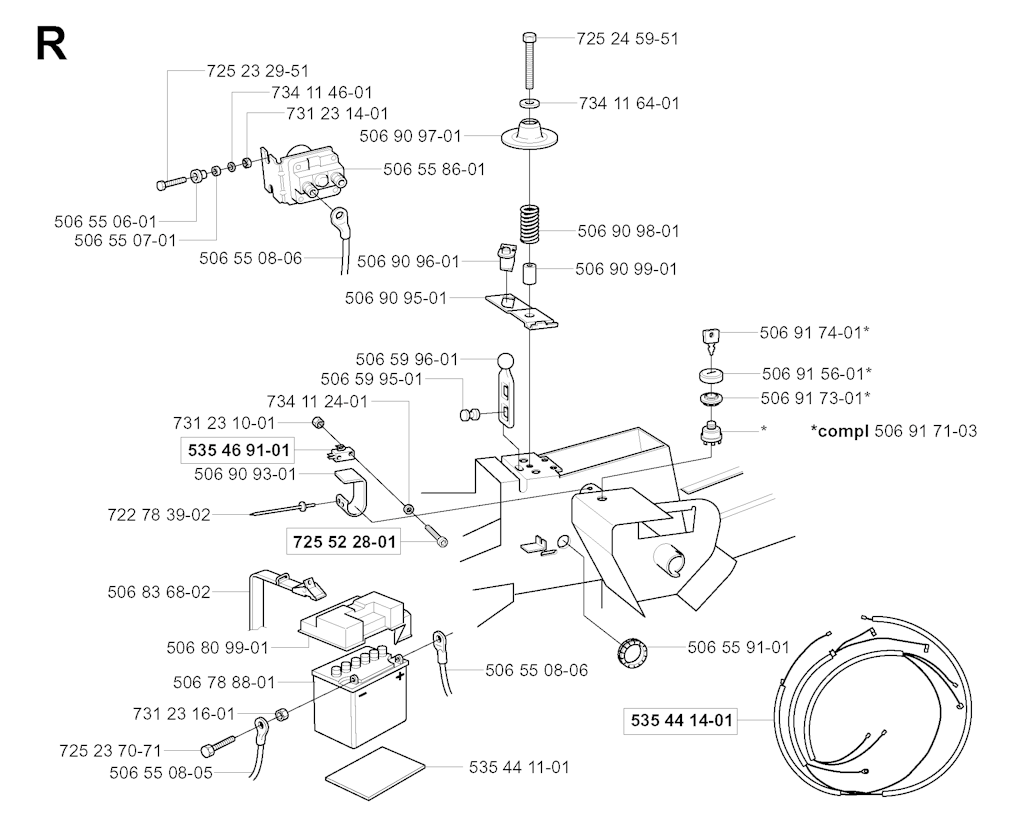 R

725 23 29-51
734 11 46-01
731 23 14-01
506 55 86-01
506 55 06-01
506 55 07-01
506 55 08-06

725 24 59-51
734 11 64-01
506 90 97-01
506 90 98-01
506 90 96-01
506 90 99-01
506 90 95-01

506 91 74-01*
506 91 56-01*
506 91 73-01*
*
*compl 506 91 71-03

506 59 96-01
506 59 95-01
734 11 24-01
731 23 10-01
535 46 91-01
506 90 93-01
722 78 39-02
725 52 28-01

506 83 68-02
506 80 99-01
506 78 88-01
506 55 08-06
731 23 16-01
725 23 70-71
506 55 08-05
535 44 11-01
506 55 91-01
535 44 14-01