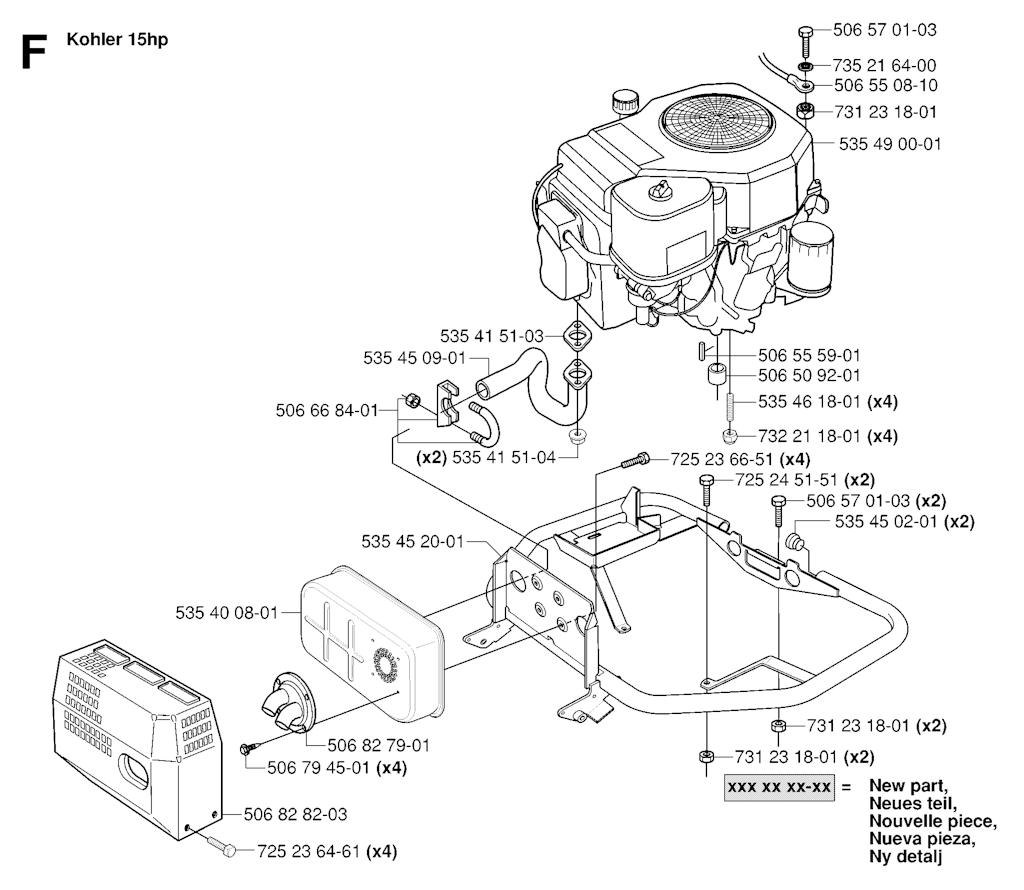 F Kohler 15hp

506 57 01-03
735 21 64-00
506 55 08-10
731 23 18-01
535 49 00-01

535 41 51-03
535 45 09-01
506 66 84-01
(x2) 535 41 51-04

506 55 59-01
506 50 92-01
535 46 18-01 (x4)
732 21 18-01 (x4)

725 23 66-51 (x4)
725 24 51-51 (x2)
506 57 01-03 (x2)
535 45 02-01 (x2)

535 45 20-01
535 40 08-01

506 82 79-01
506 79 45-01 (x4)
506 82 82-03
725 23 64-61 (x4)

731 23 18-01 (x2)
731 23 18-01 (x2)

xxx xx xx-xx = New part, Neues teil, Nouvelle piece, Nueva pieza, Ny detalj