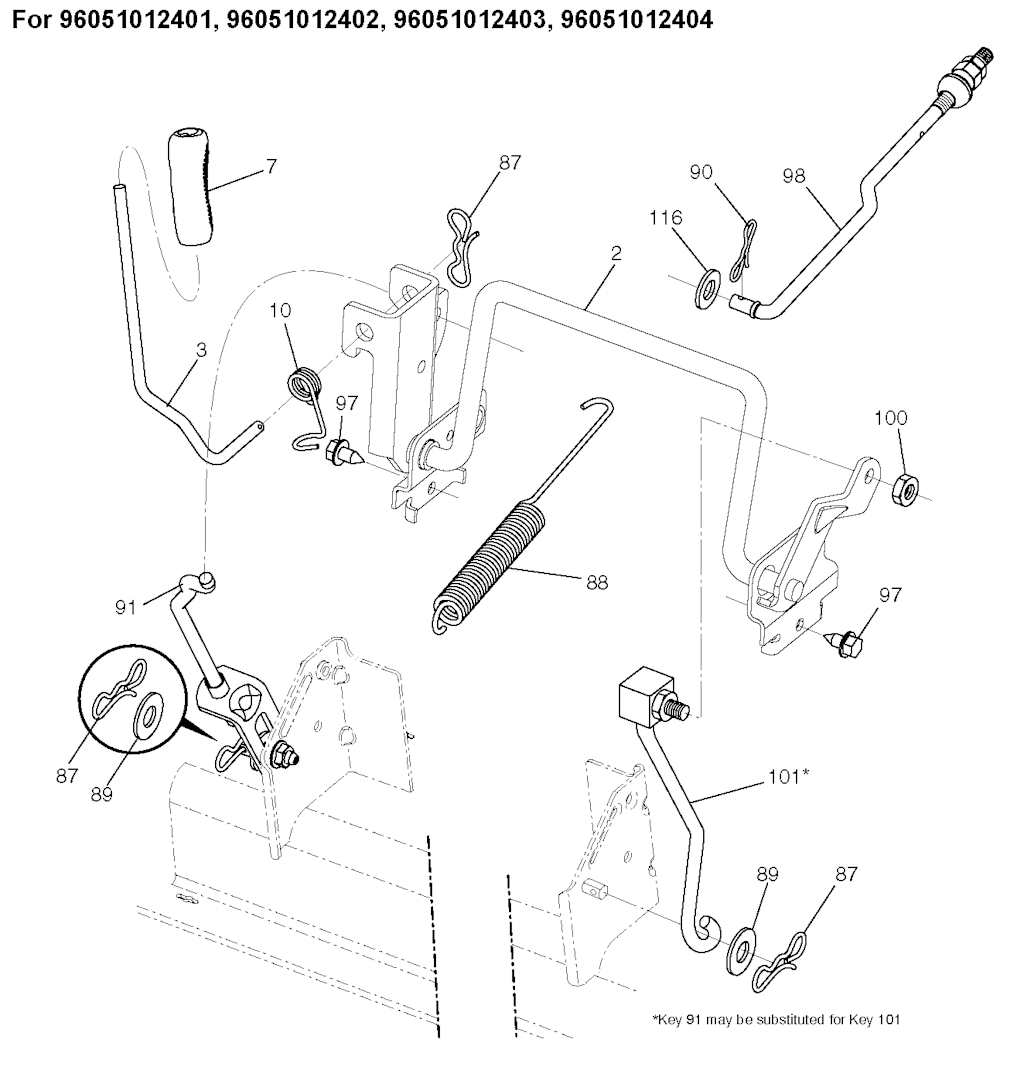 For 96051012401, 96051012402, 96051012403, 96051012404

7
87
90
98
116
2
10
3
97
100
88
91
97
87
89
101*
89
87

*Key 91 may be substituted for Key 101