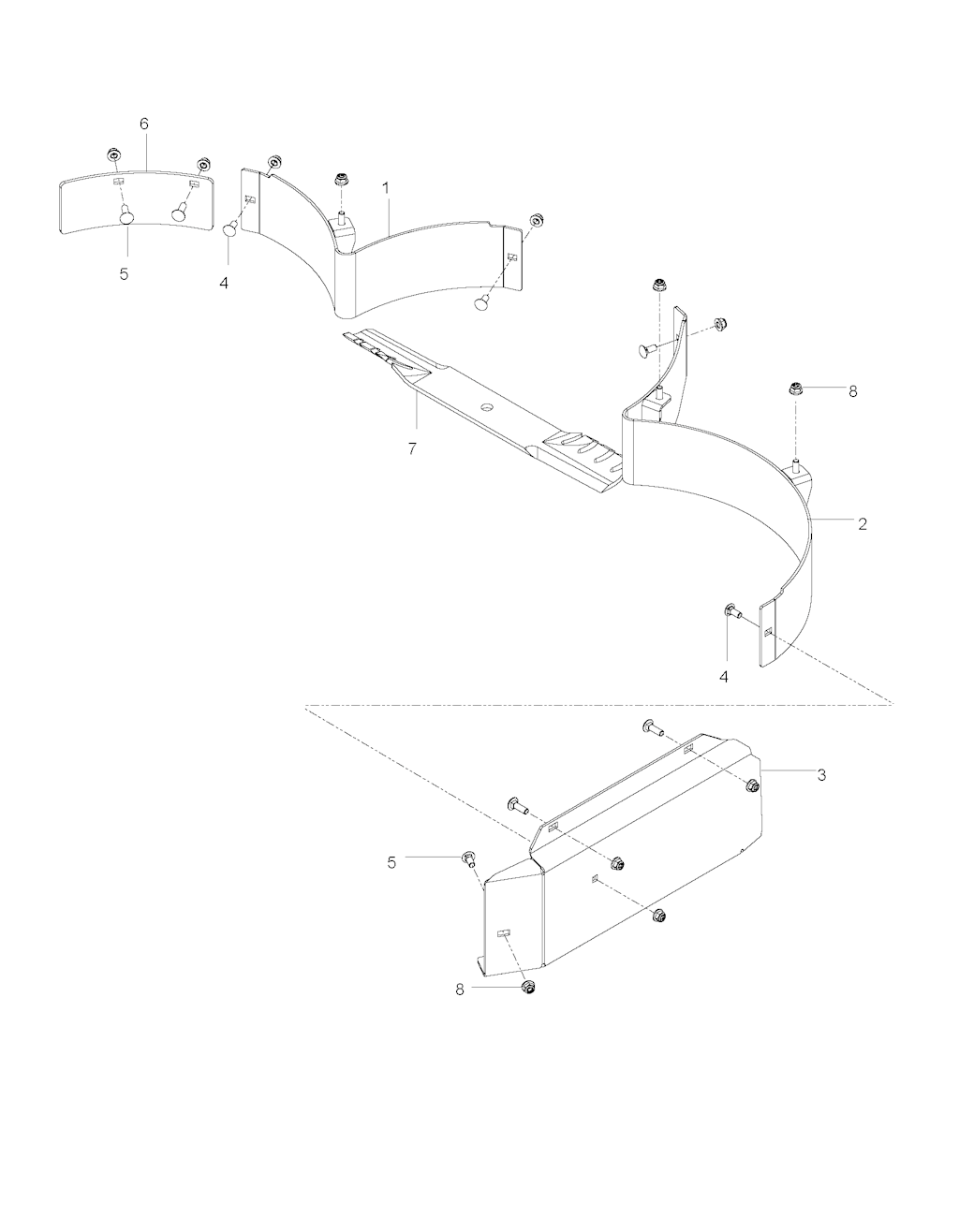 6
1
5
4
8
7
2
4
3
5
8